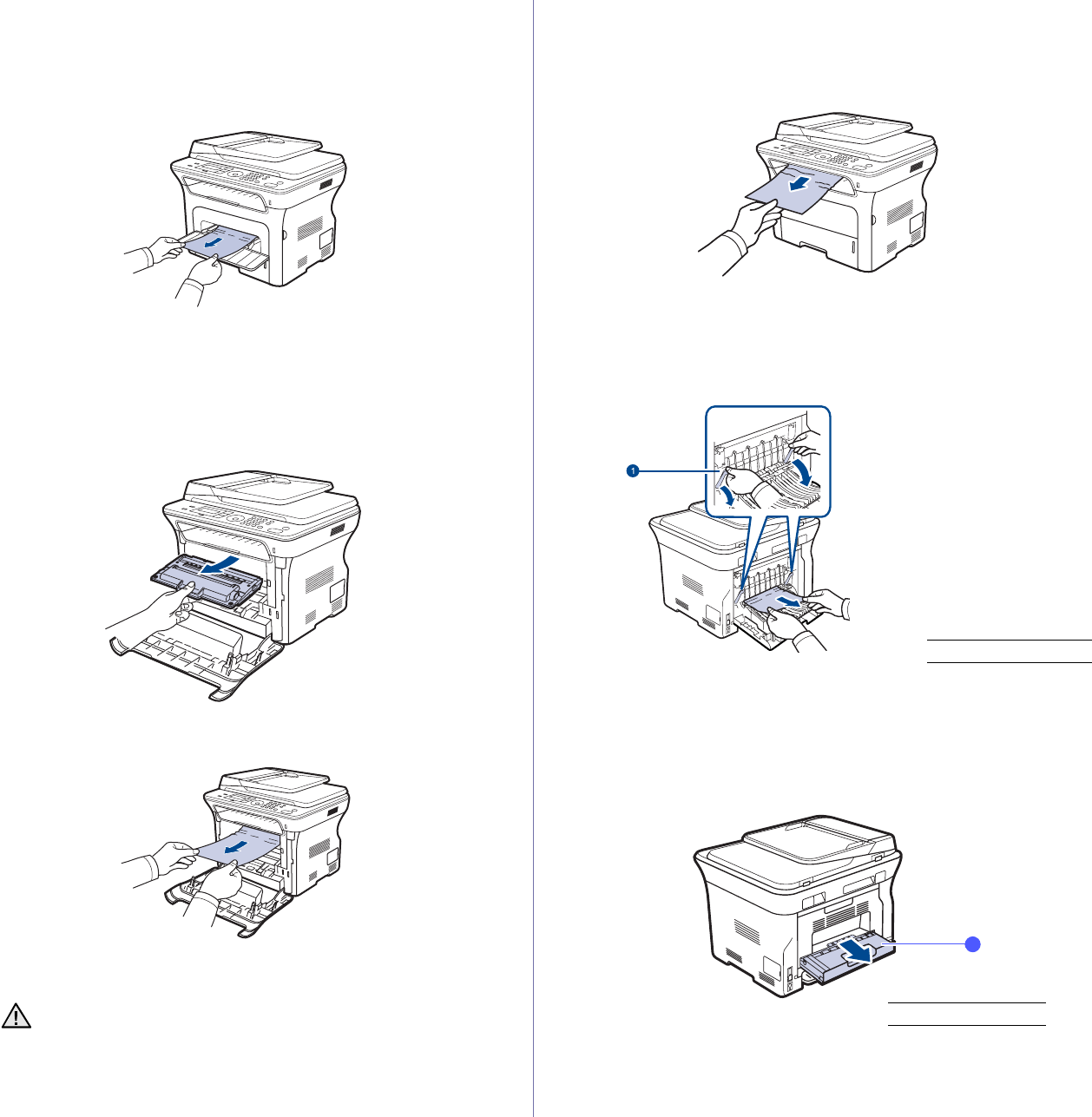 1