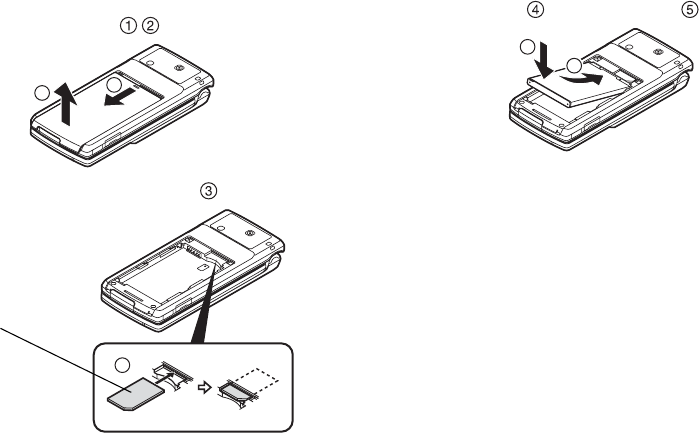 ① ②

④

⑤

③