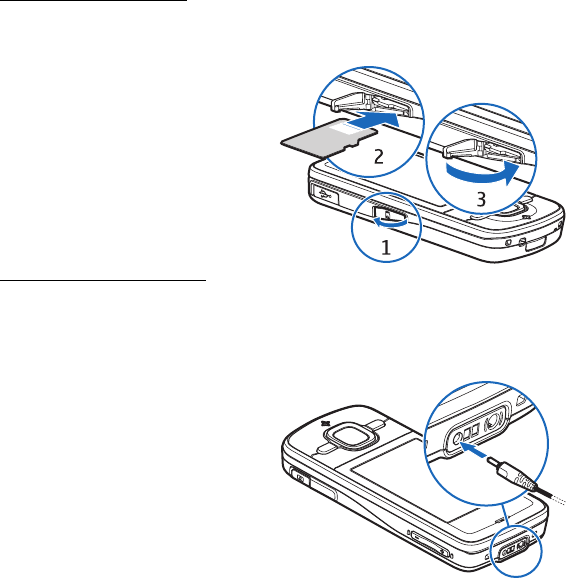 2

3

1