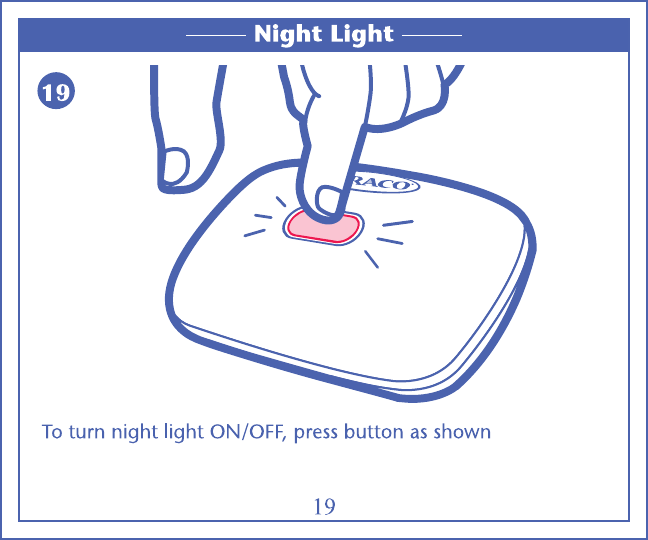 Night Light

19

RACO

To turn night light ON/OFF, press button as shown

19