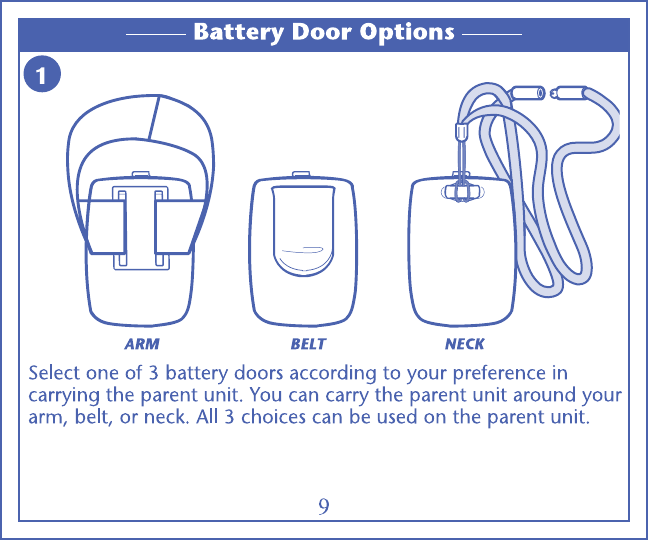 Battery Door Options

1

ARM

BELT

NECK

Select one of 3 battery doors according to your preference in carrying the parent unit. You can carry the parent unit around your arm, belt, or neck. All 3 choices can be used on the parent unit.

9