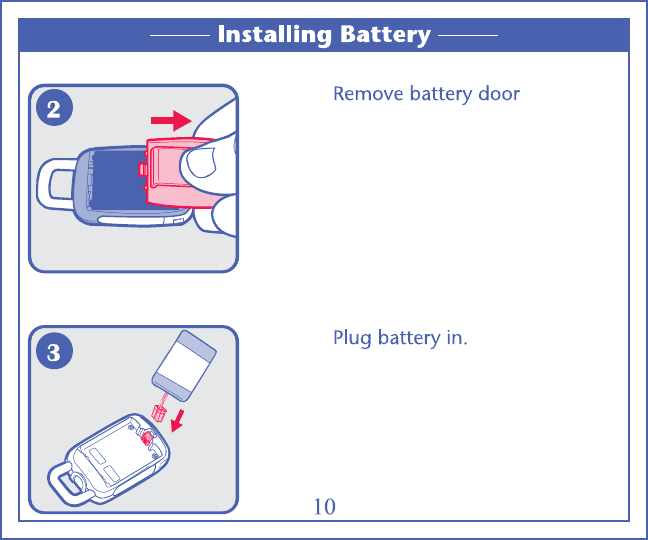 Installing Battery

2

Remove battery door

3

Plug battery in.

10