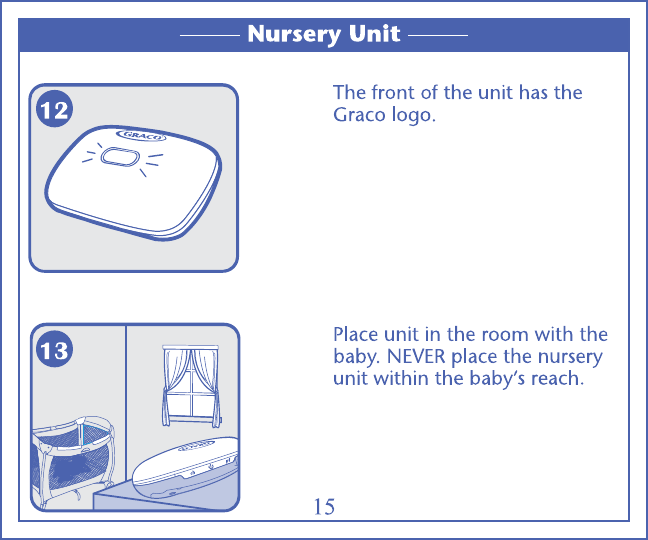 Nursery Unit

12

GRACO

The front of the unit has the Graco logo.

13

Place unit in the room with the baby. NEVER place the nursery unit within the baby's reach.

15