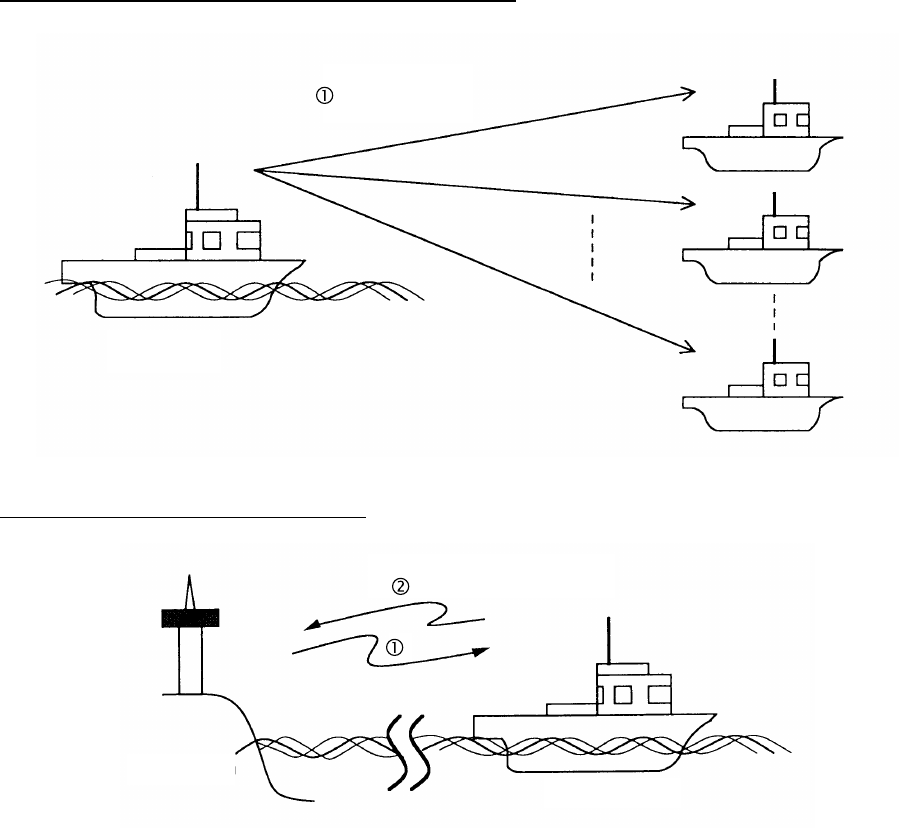 ①

②

①