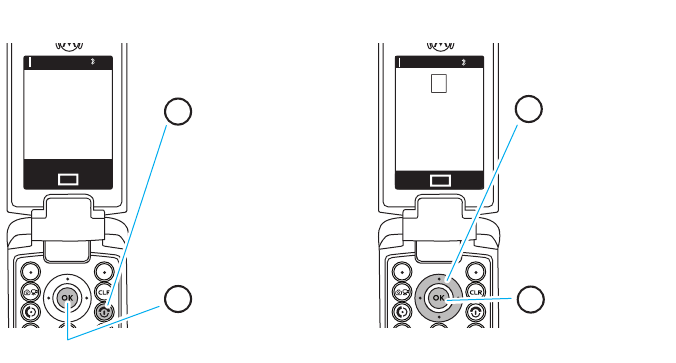 OK
CLR
OK
CLR