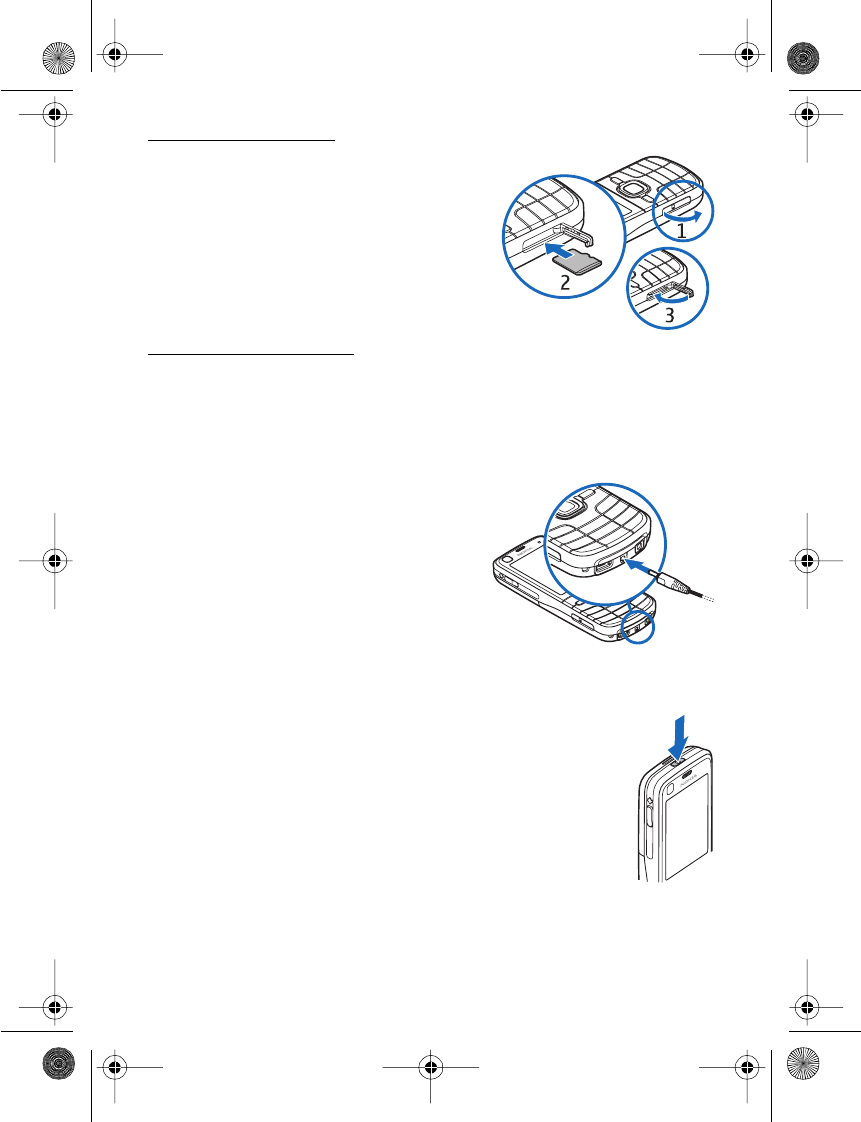 1

2

3