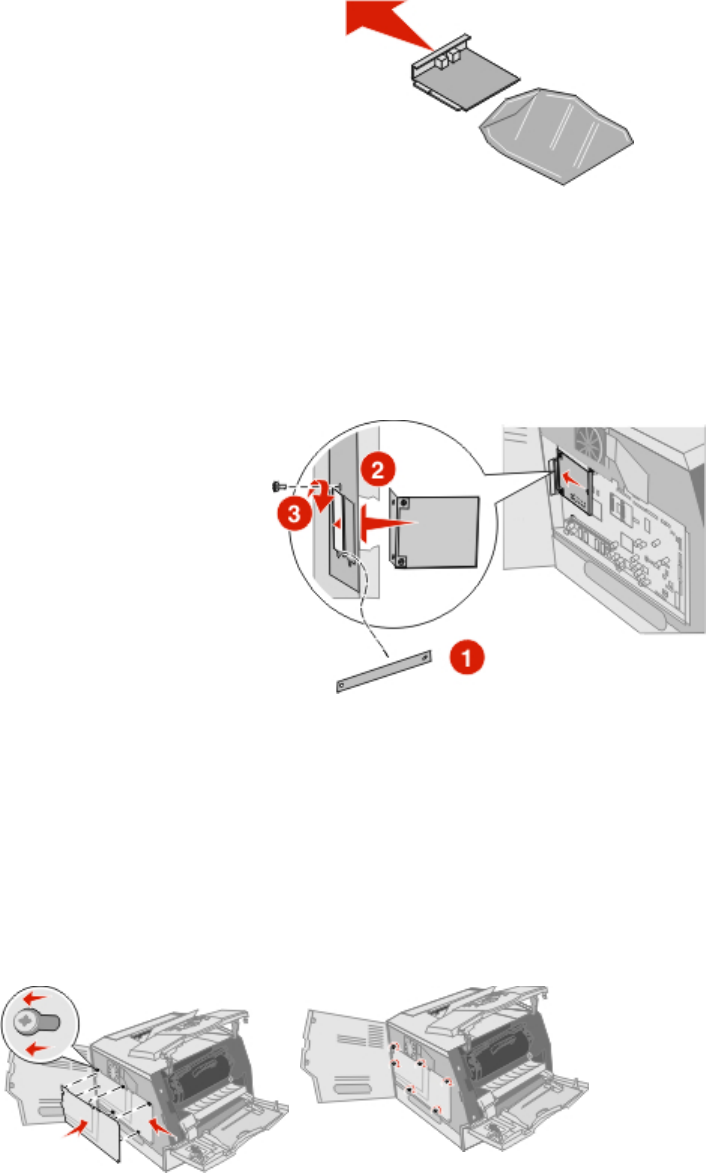 2

3

1