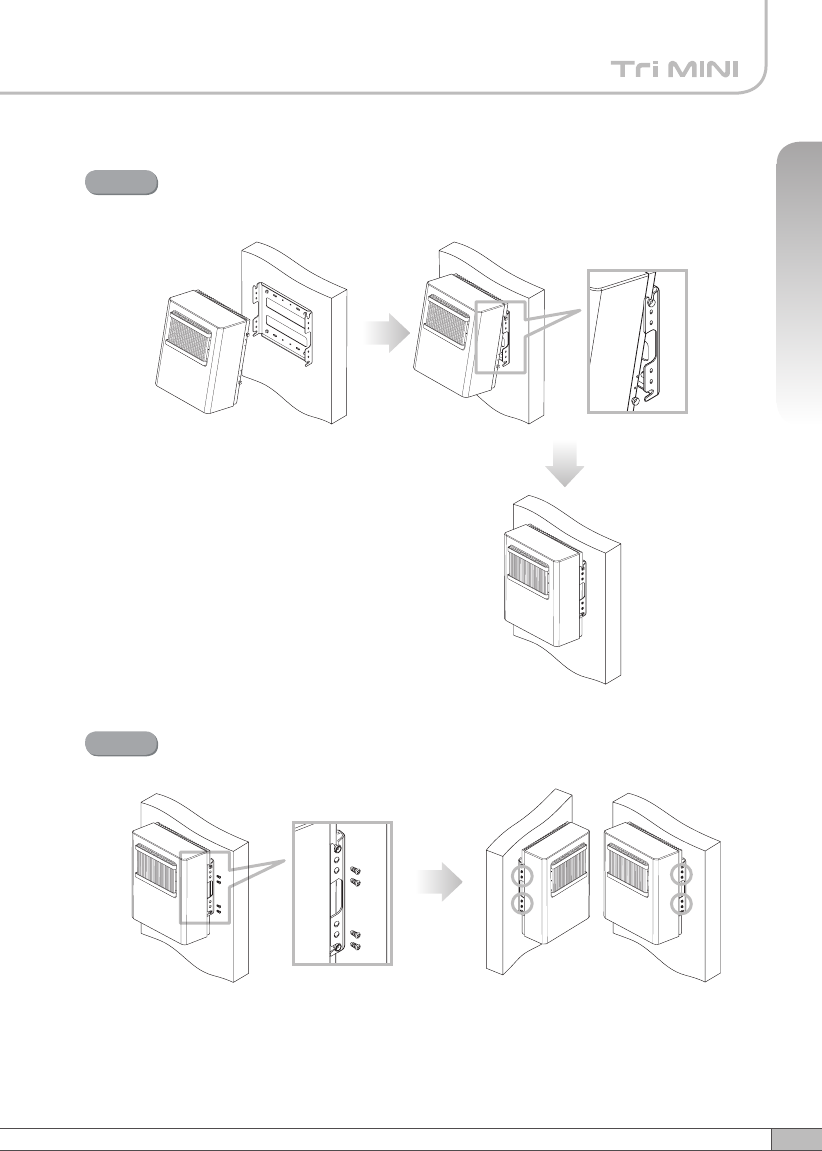 Tri MINI