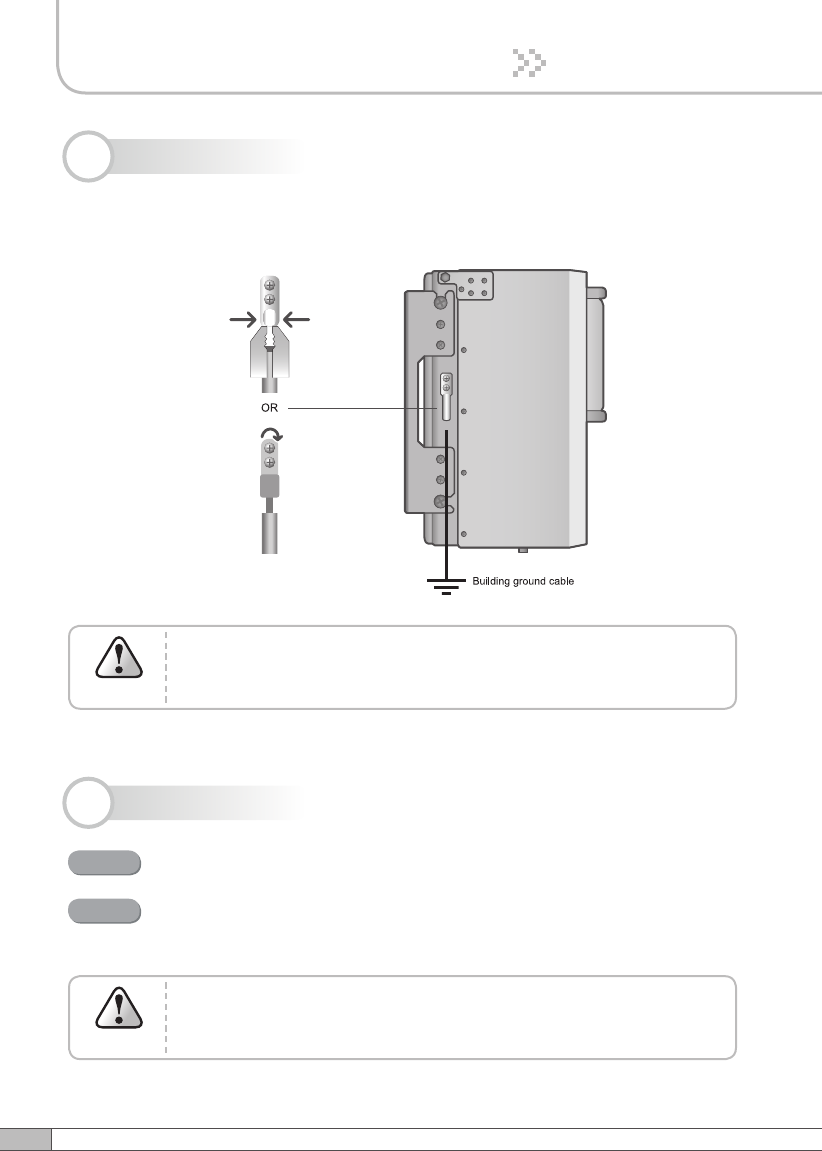 OR

Building ground cable