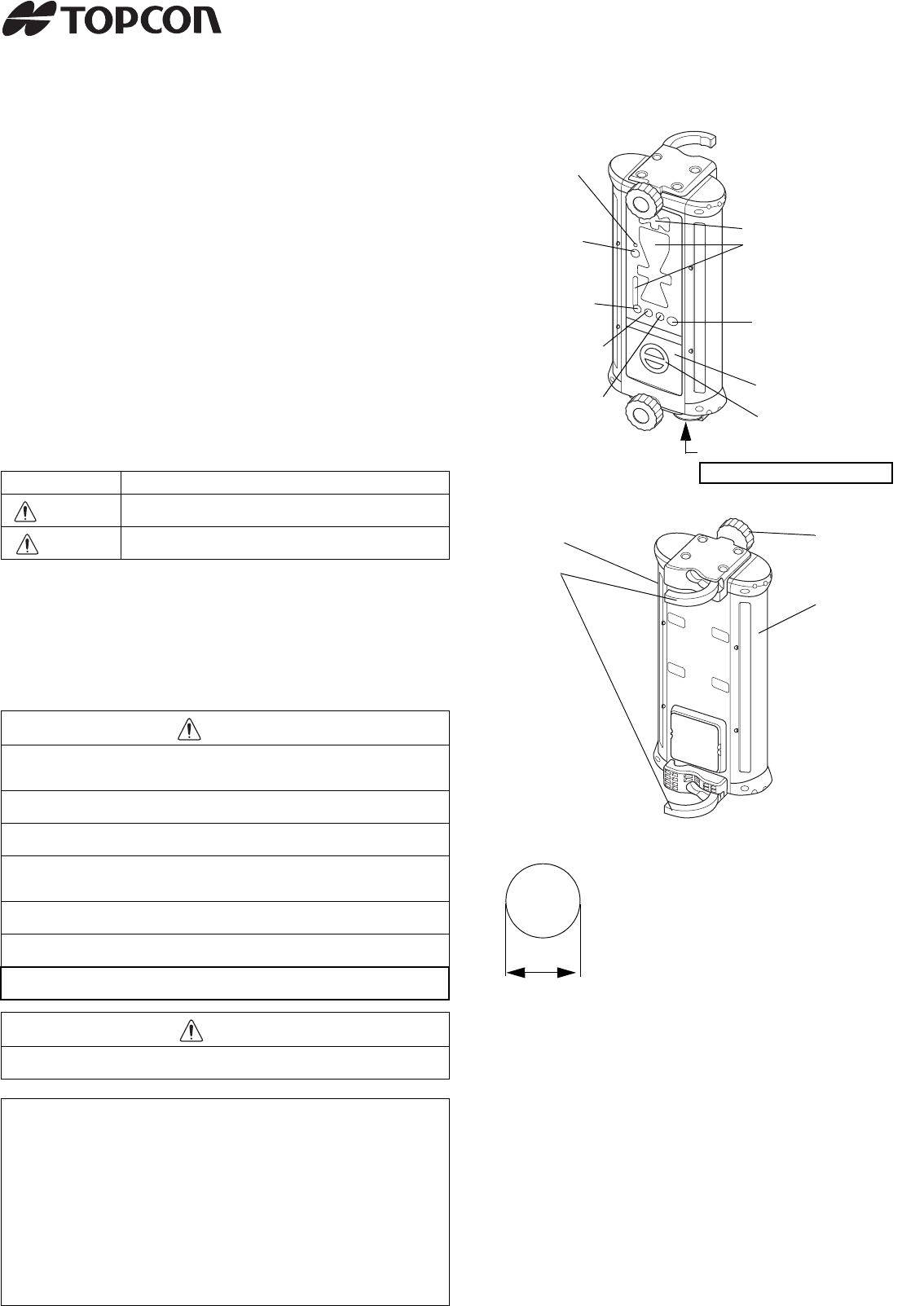 TOPCON