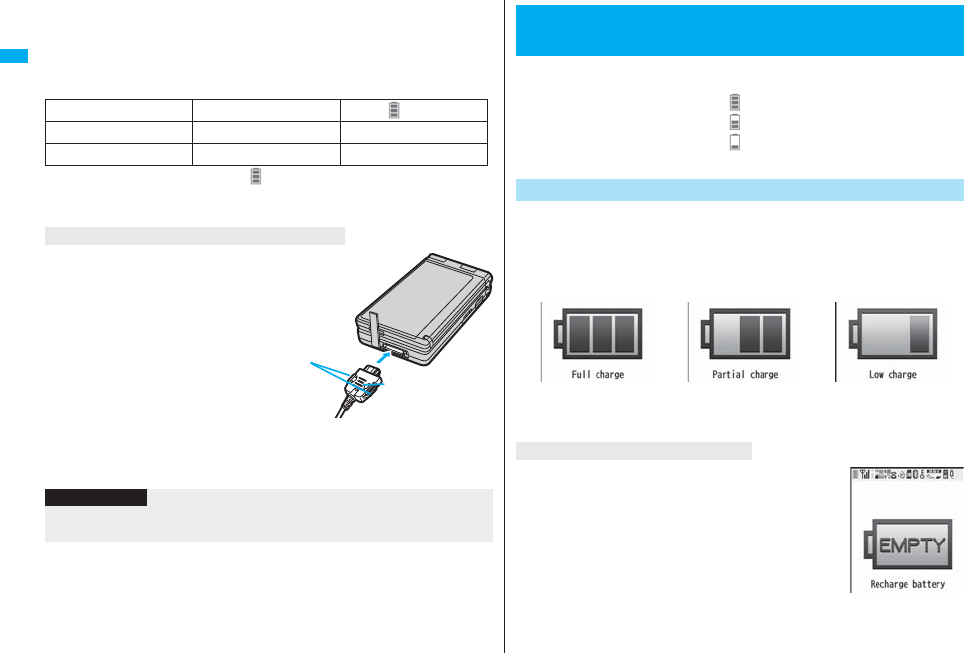 Full charge

Partial charge

Low charge

EMPTY

Recharge battery