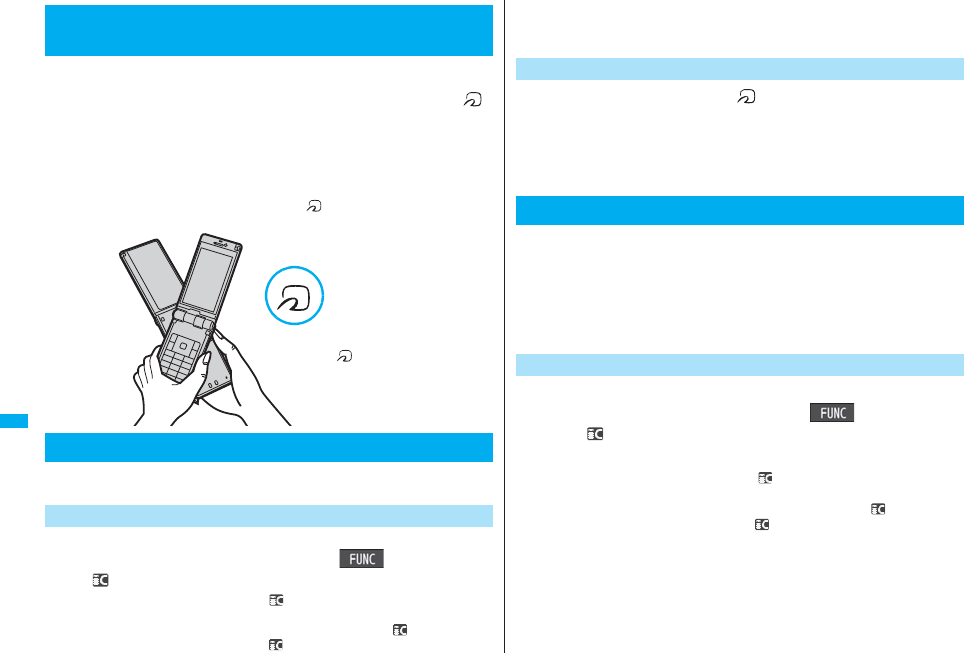 FUNC

FUNC