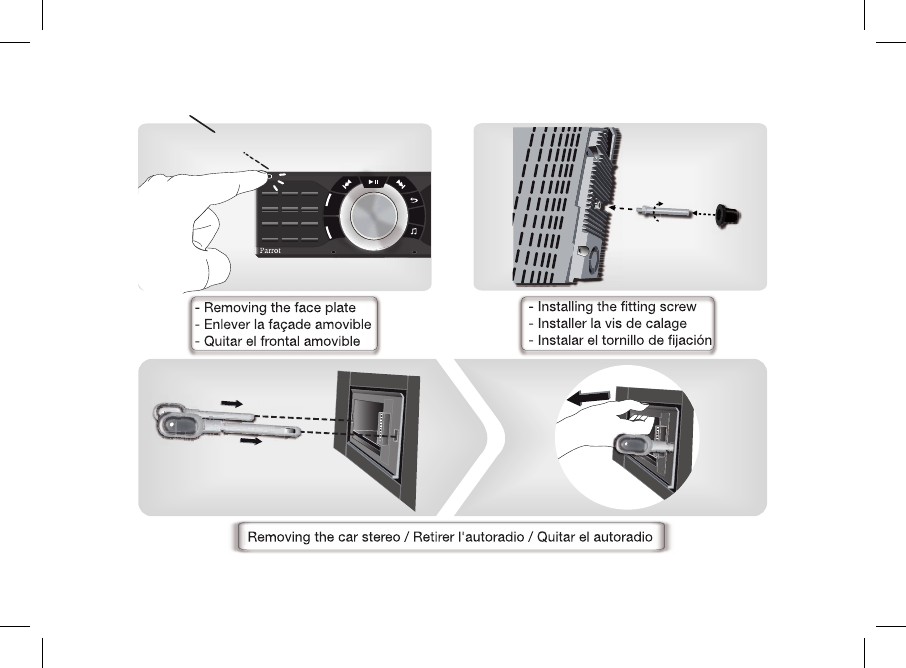 Parrot

- Removing the face plate
- Enlever la façade amovible
- Quitar el frontal amovible

- Installing the fitting screw
- Installer la vis de calage
- Instalar el tornillo de fijación

Removing the car stereo / Retirer l'autoradio / Quitar el autoradio