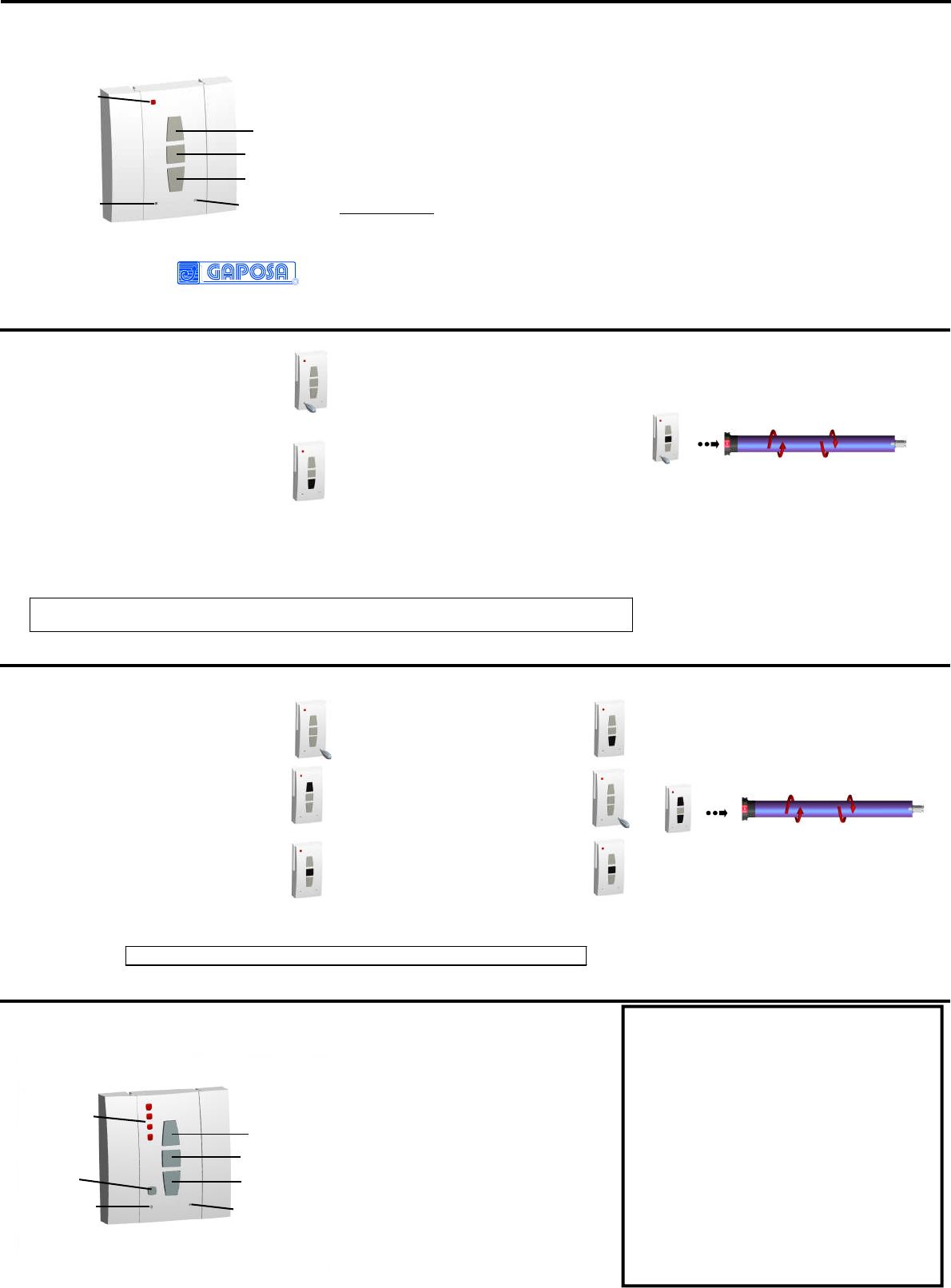 GAPOSA