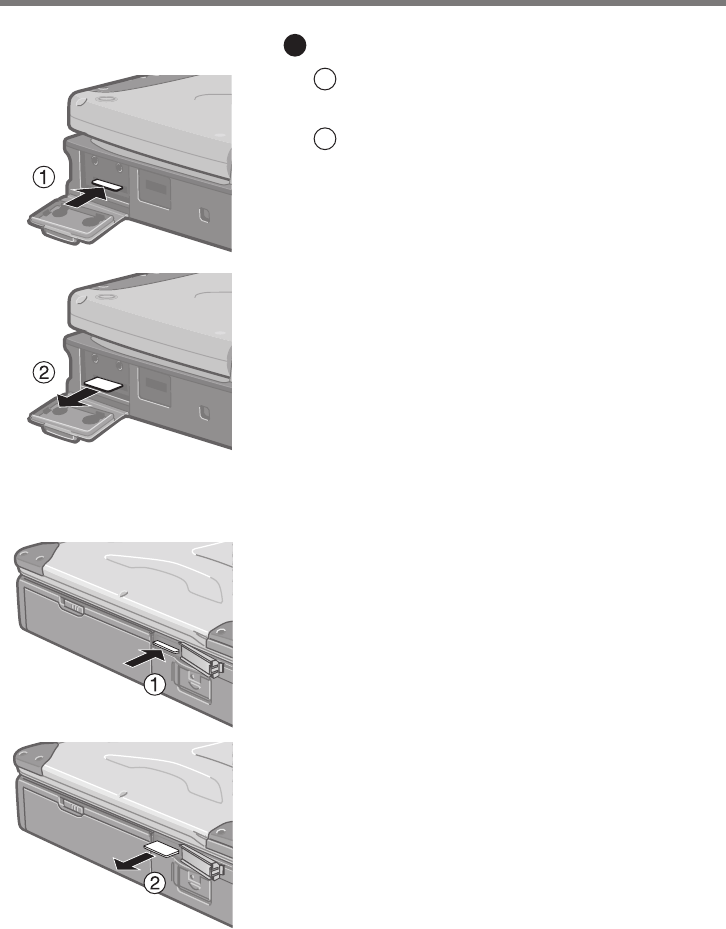 ①

②

①

②