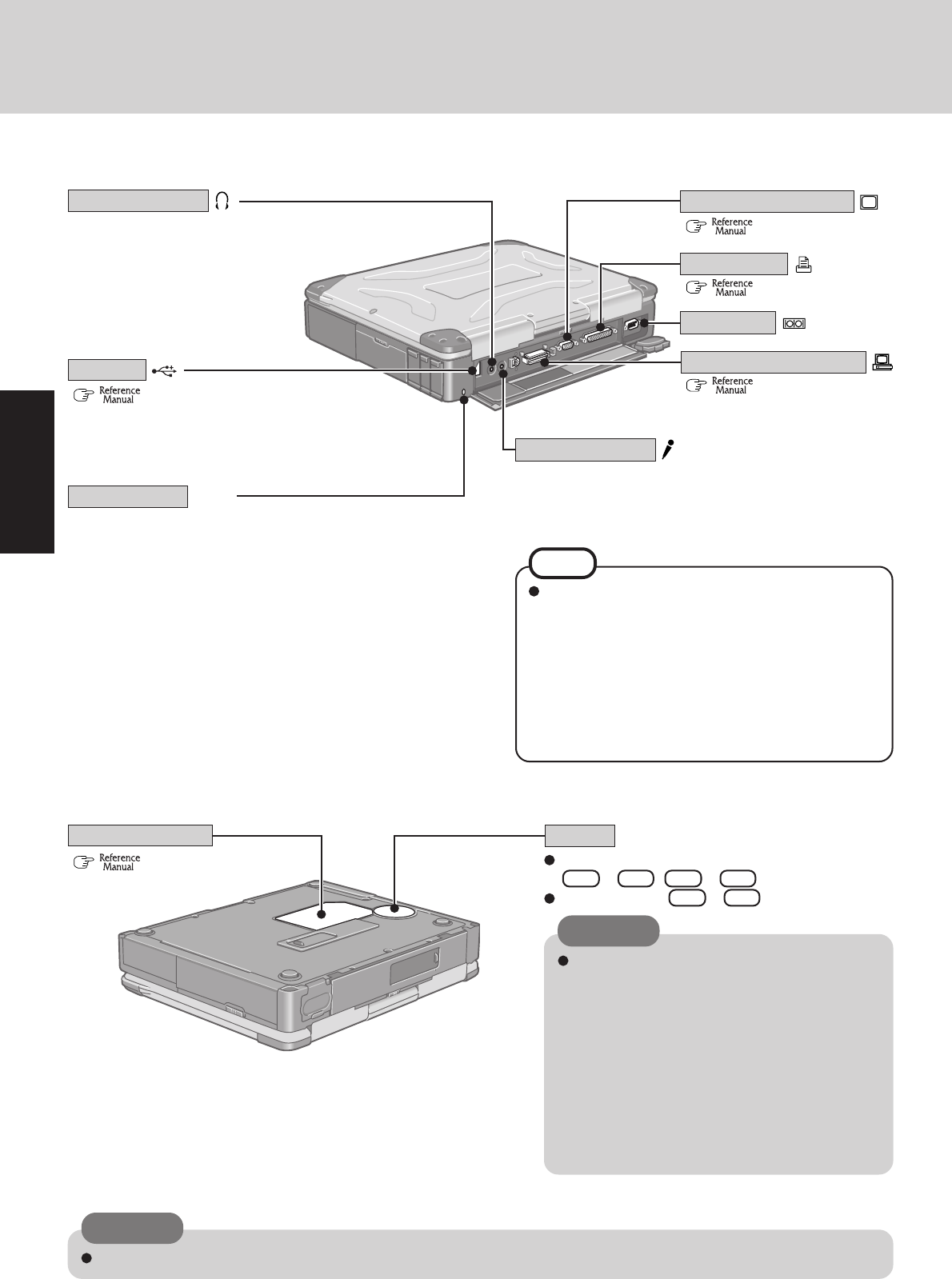 Reference Manual

Reference Manual

Reference Manual

Reference Manual

Reference Manual