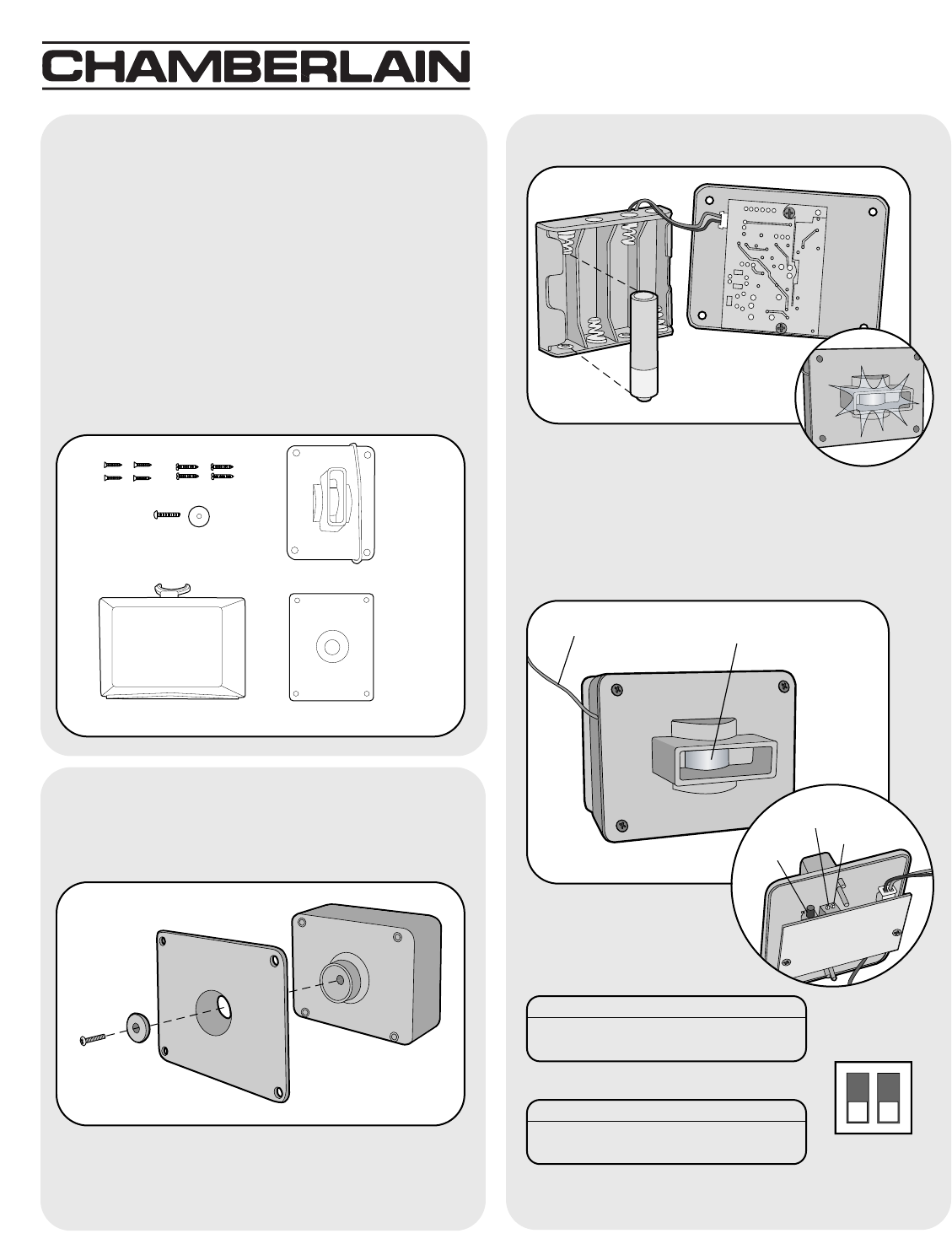 CHAMBERLAIN