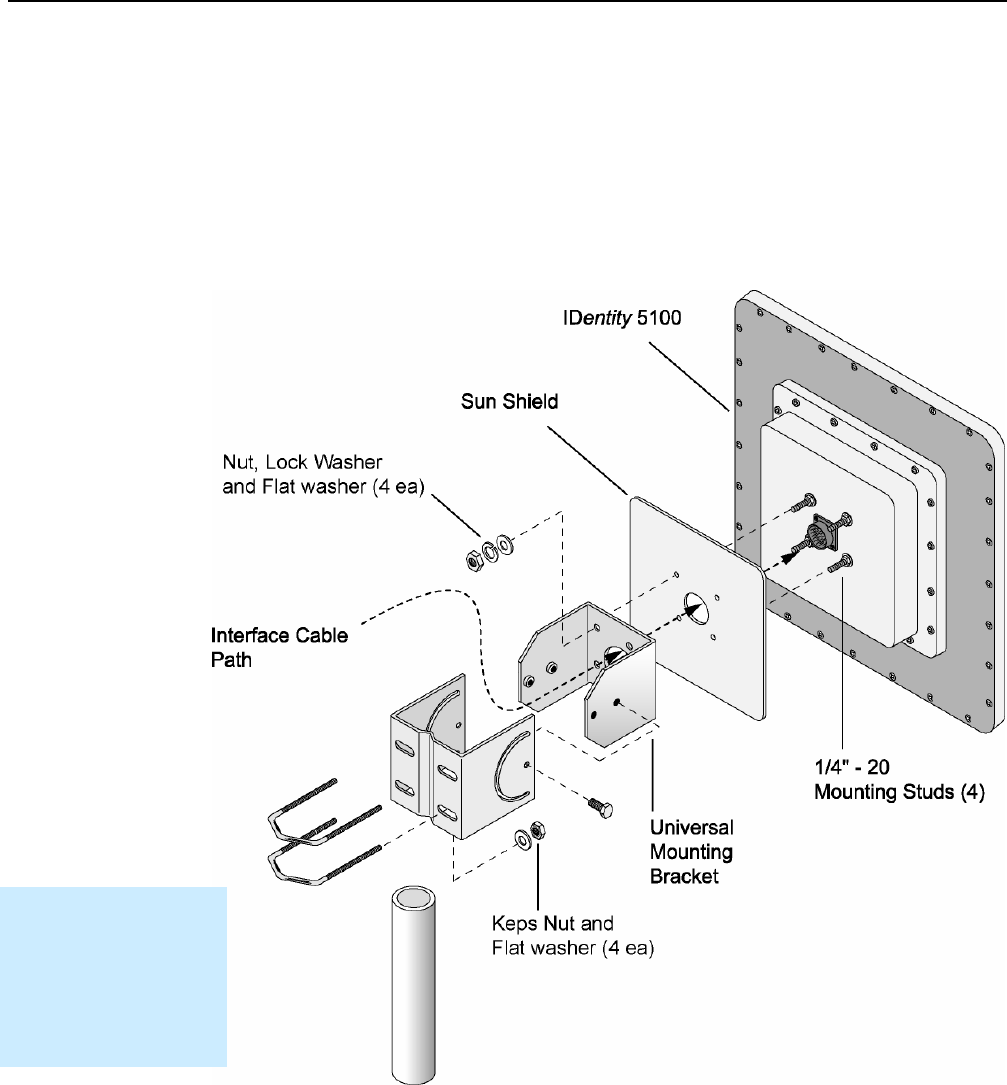 IDentity 5100

Sun Shield

Nut, Lock Washer and Flat washer (4 ea)

Interface Cable Path

1/4" - 20 Mounting Studs (4)

Universal Mounting Bracket

Keps Nut and Flat washer (4 ea)