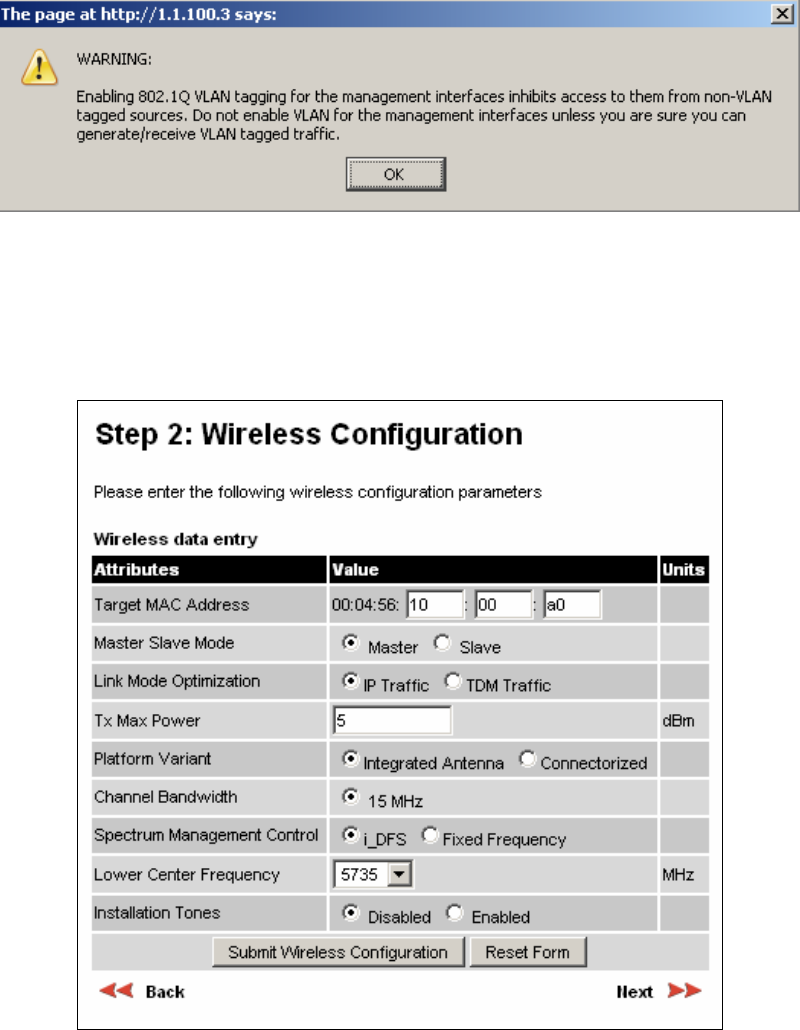 The page at http://1.1.100.3 says:

WARNING:

Enabling 802.1Q VLAN tagging for the management interfaces inhibits access to them from non-VLAN tagged sources. Do not enable VLAN for the management interfaces unless you are sure you can generate/receive VLAN tagged traffic.

OK

Step 2: Wireless Configuration

Please enter the following wireless configuration parameters

Wireless data entry

| Attributes | Value | Units |
|---|---|---|
| Target MAC Address | 00:04:56: 10 : 00 : a0 | |
| Master Slave Mode | Master Slave | |
| Link Mode Optimization | IP Traffic TDM Traffic | |
| Tx Max Power | 5 | dBm |
| Platform Variant | Integrated Antenna Connectorized | |
| Channel Bandwidth | 15 MHz | |
| Spectrum Management Control | i_DFS Fixed Frequency | |
| Lower Center Frequency | 5735 | MHz |
| Installation Tones | Disabled Enabled | |

Submit Wireless Configuration Reset Form

Back Next