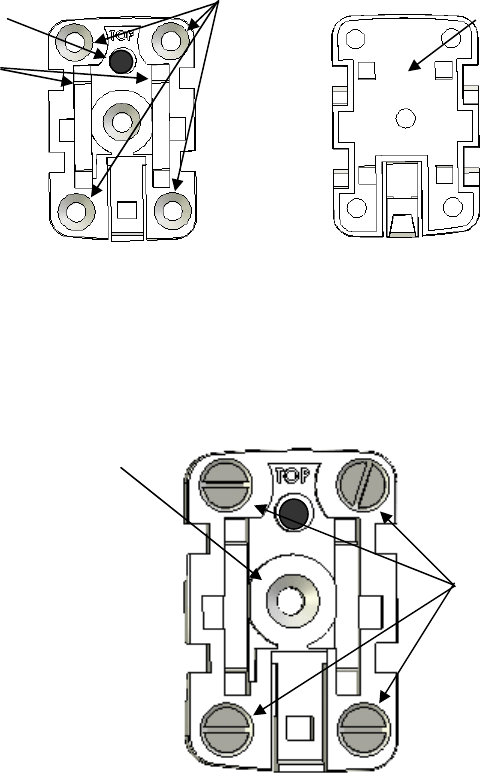 TOP

TOP