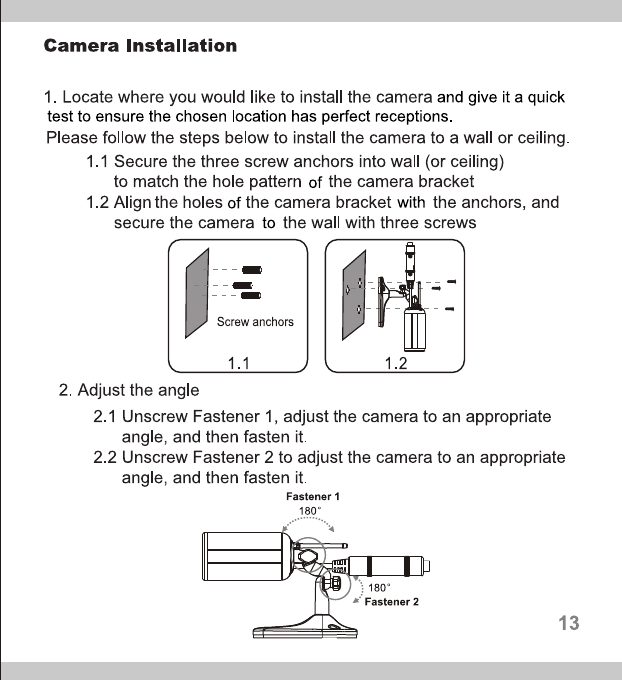 Camera Installation

1. Locate where you would like to install the camera and give it a quick test to ensure the chosen location has perfect receptions.
Please follow the steps below to install the camera to a wall or ceiling.
1.1 Secure the three screw anchors into wall (or ceiling) to match the hole pattern of the camera bracket
1.2 Align the holes of the camera bracket with the anchors, and secure the camera to the wall with three screws

Screw anchors
1.1
1.2

2. Adjust the angle
2.1 Unscrew Fastener 1, adjust the camera to an appropriate angle, and then fasten it.
2.2 Unscrew Fastener 2 to adjust the camera to an appropriate angle, and then fasten it.

Fastener 1
180°
180°
Fastener 2

13