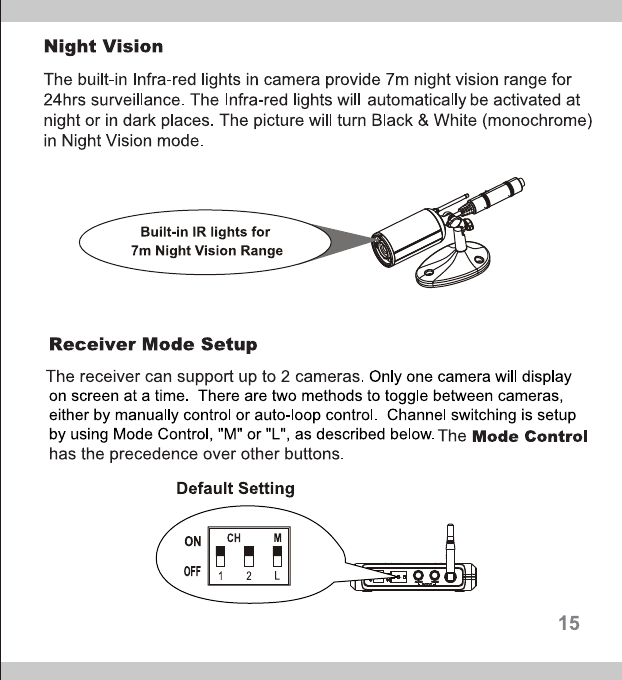 Night Vision

The built-in Infra-red lights in camera provide 7m night vision range for 24hrs surveillance. The Infra-red lights will automatically be activated at night or in dark places. The picture will turn Black & White (monochrome) in Night Vision mode.

Built-in IR lights for 7m Night Vision Range

Receiver Mode Setup

The receiver can support up to 2 cameras. Only one camera will display on screen at a time. There are two methods to toggle between cameras, either by manually control or auto-loop control. Channel switching is setup by using Mode Control, "M" or "L", as described below. The Mode Control has the precedence over other buttons.

Default Setting

ON
OFF
CH
M
1
2
L

15