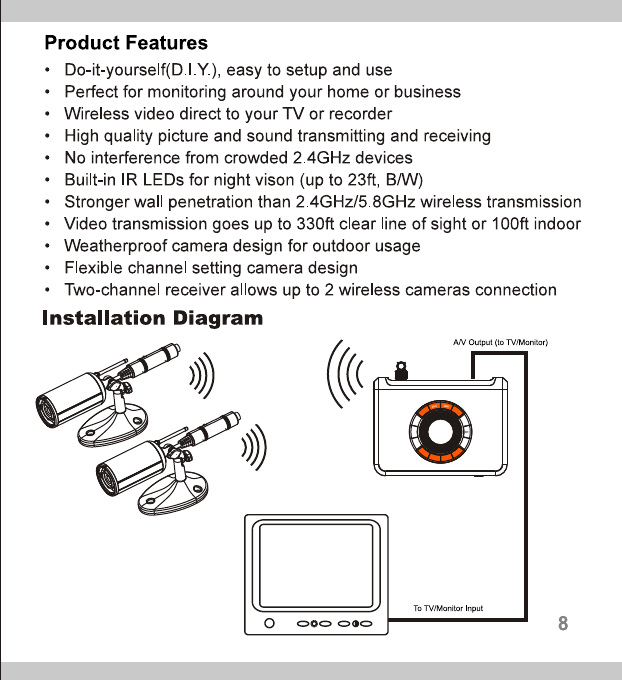 Product Features

• Do-it-yourself(D.I.Y.), easy to setup and use
• Perfect for monitoring around your home or business
• Wireless video direct to your TV or recorder
• High quality picture and sound transmitting and receiving
• No interference from crowded 2.4GHz devices
• Built-in IR LEDs for night vison (up to 23ft, B/W)
• Stronger wall penetration than 2.4GHz/5.8GHz wireless transmission
• Video transmission goes up to 330ft clear line of sight or 100ft indoor
• Weatherproof camera design for outdoor usage
• Flexible channel setting camera design
• Two-channel receiver allows up to 2 wireless cameras connection

Installation Diagram

A/V Output (to TV/Monitor)

To TV/Monitor Input

8