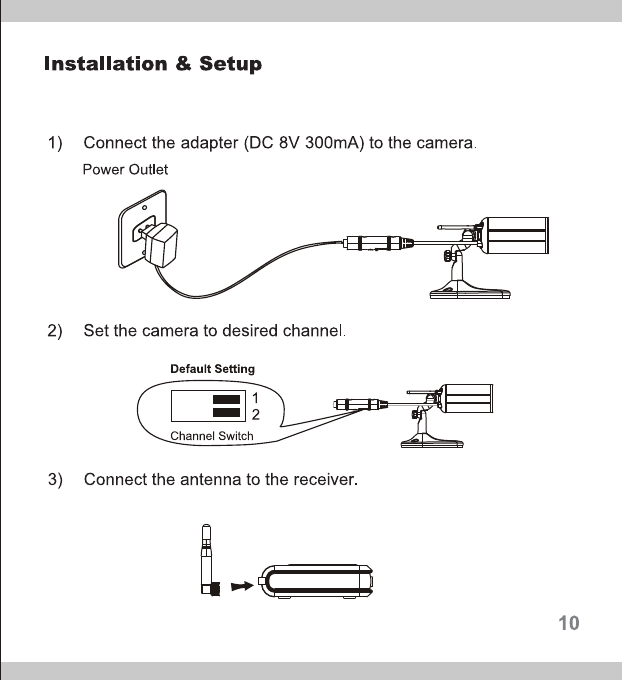 Installation & Setup

1) Connect the adapter (DC 8V 300mA) to the camera.

Power Outlet

2) Set the camera to desired channel.

Default Setting

1
2

Channel Switch

3) Connect the antenna to the receiver.

10