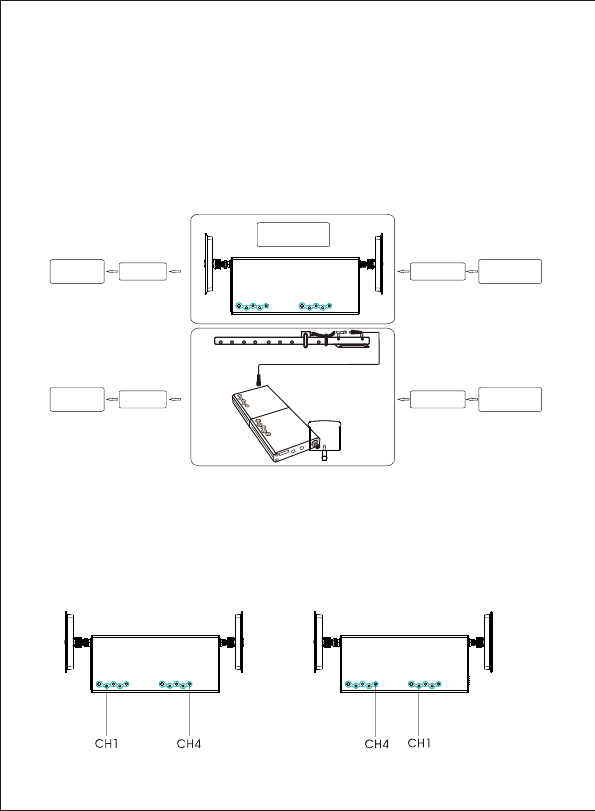 CH1
CH4
CH4
CH1