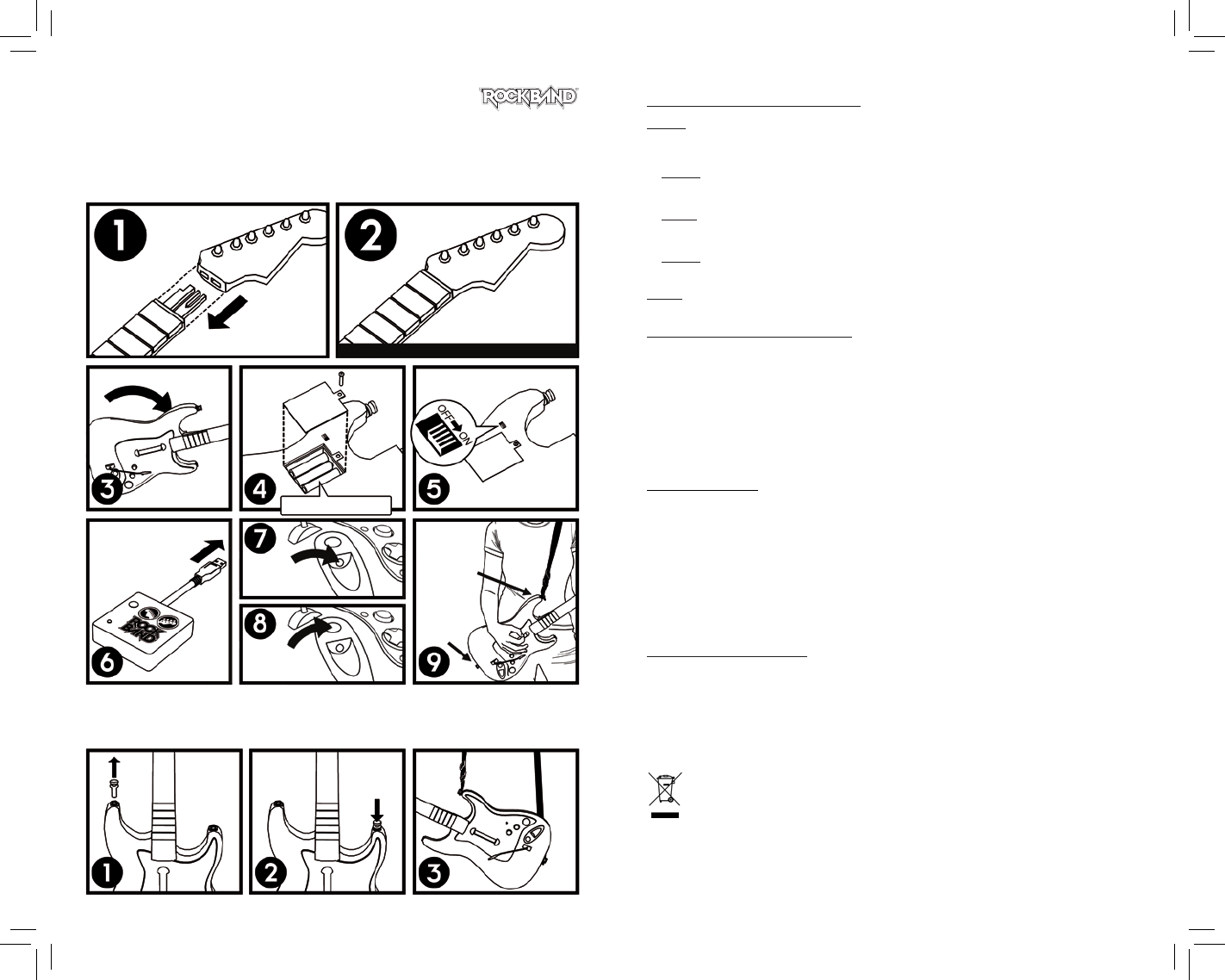 ROCKBAND

1

2

3

4

5

OFF
ON

6

ROCK BAND

7

8

9

1

2

3