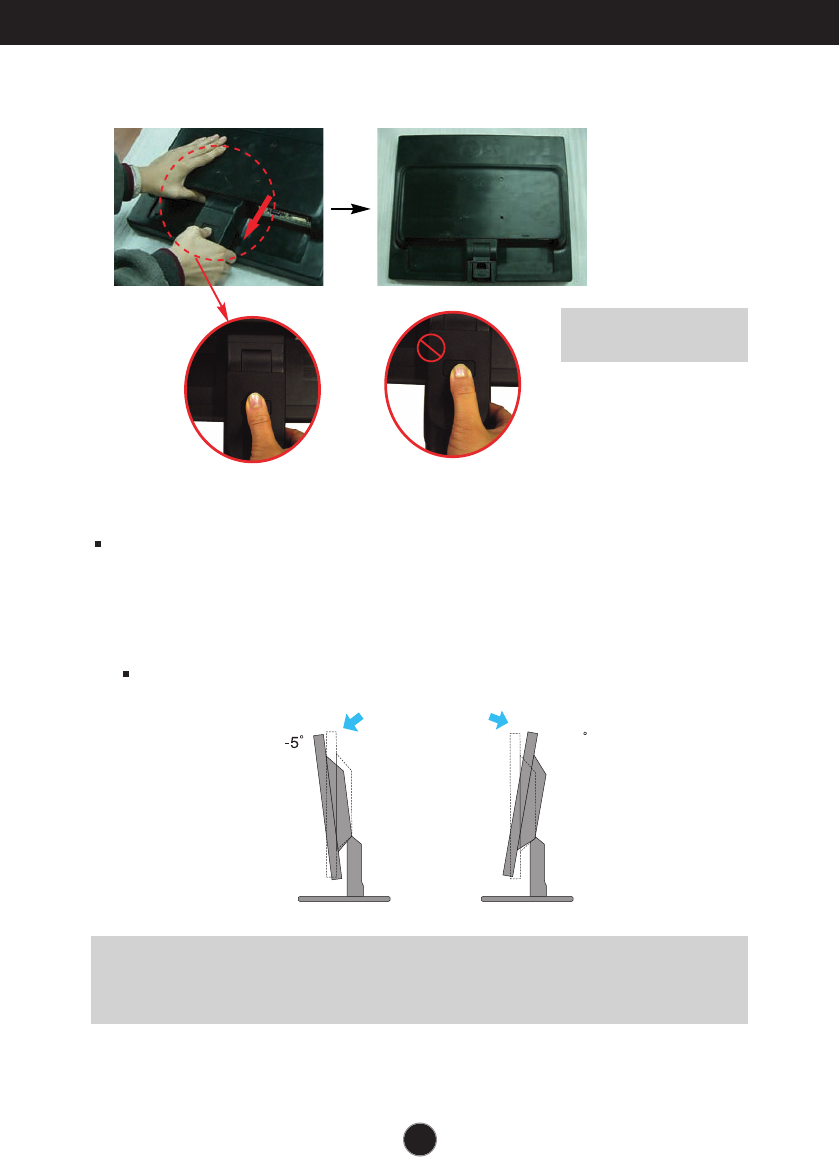 -5°

°