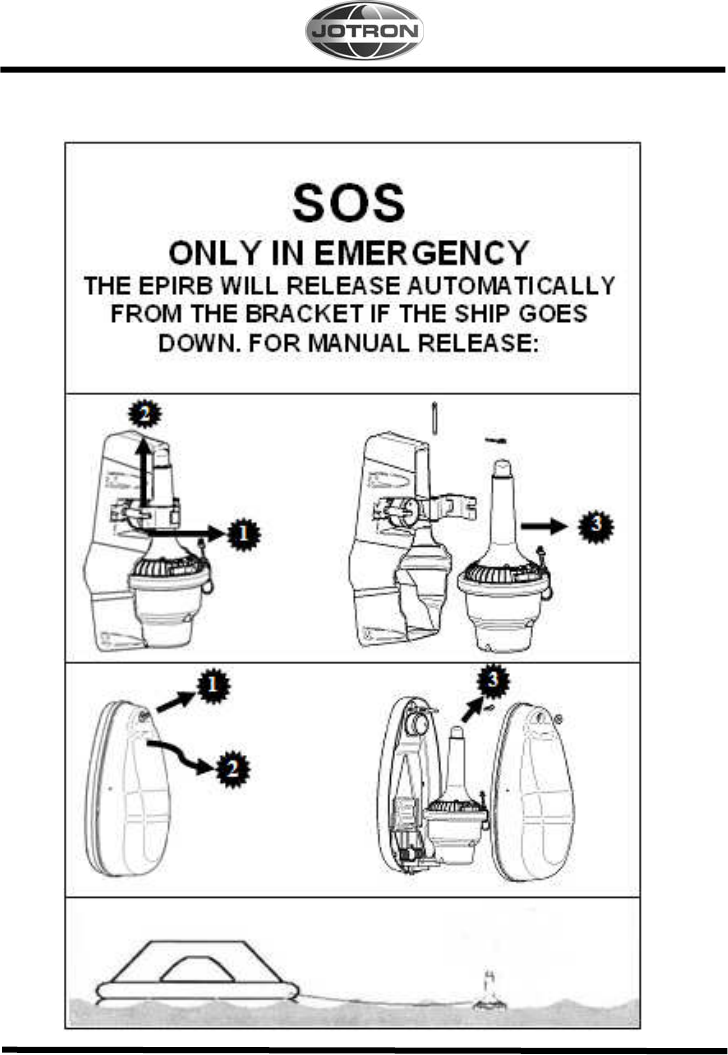 JOTRON

SOS
ONLY IN EMERGENCY
THE EPIRB WILL RELEASE AUTOMATICALLY FROM THE BRACKET IF THE SHIP GOES DOWN. FOR MANUAL RELEASE:

2
1
3

1
2
3