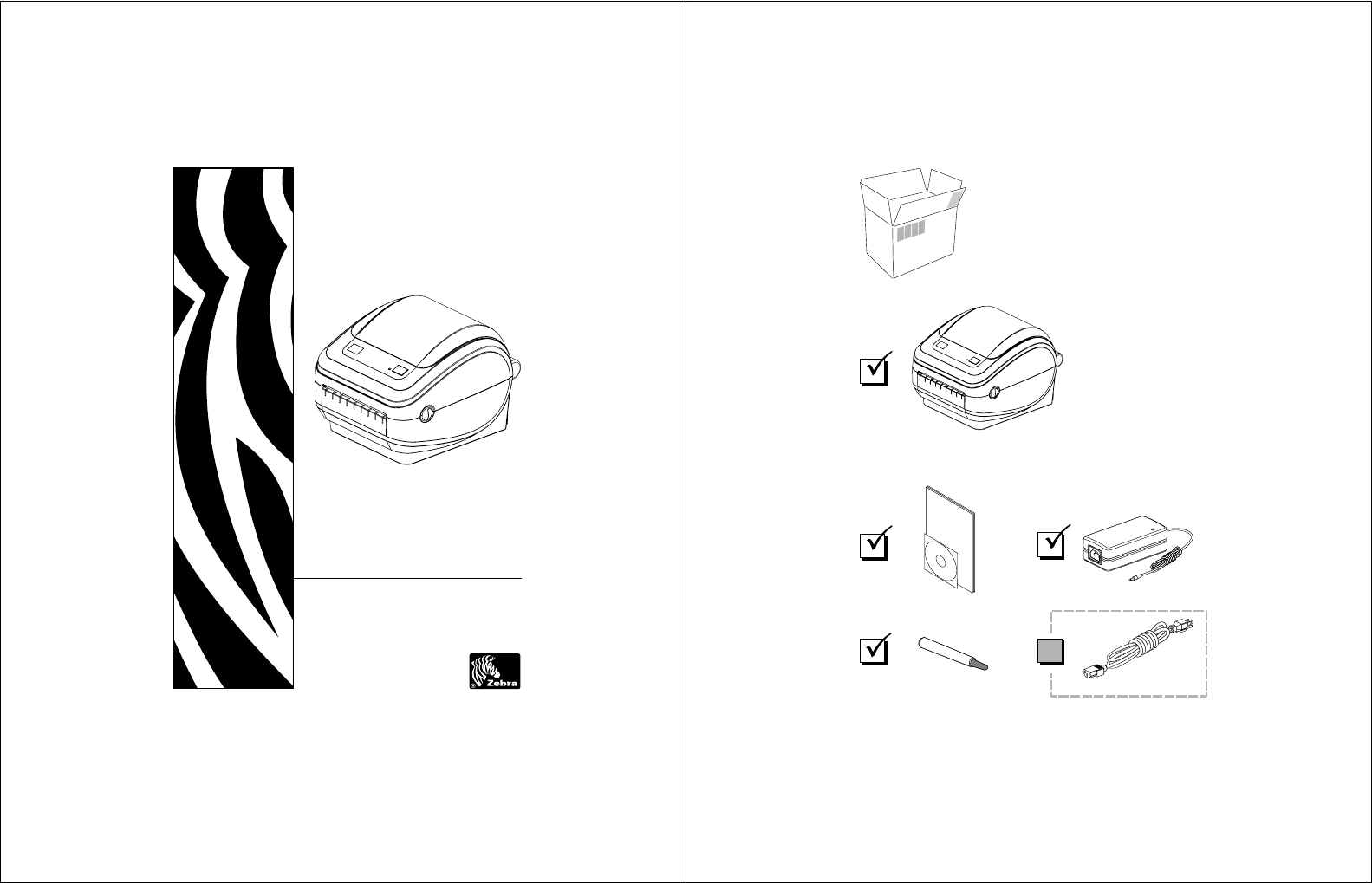 Zebra