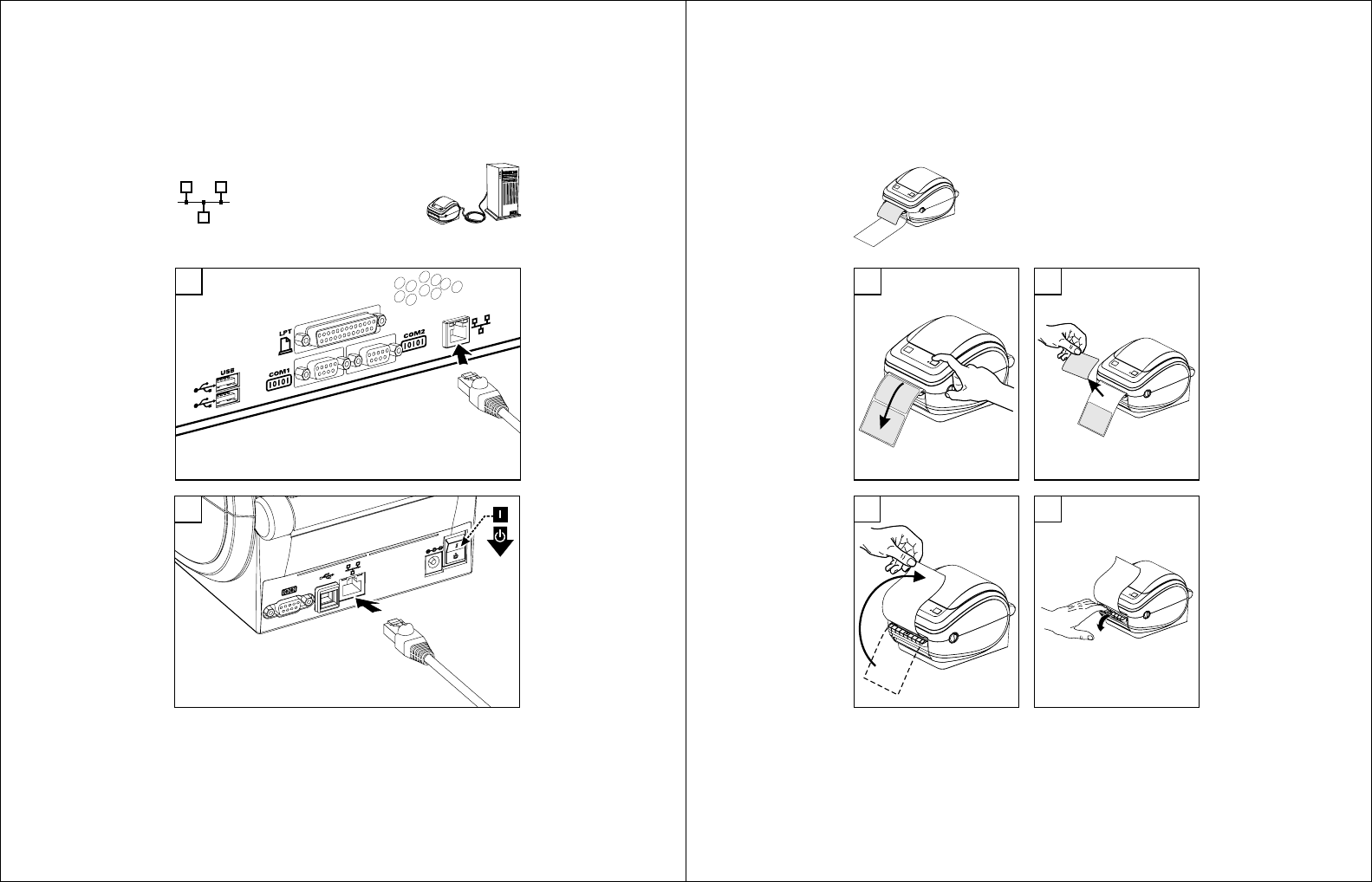 LPT
COM2
USB
COM1
I