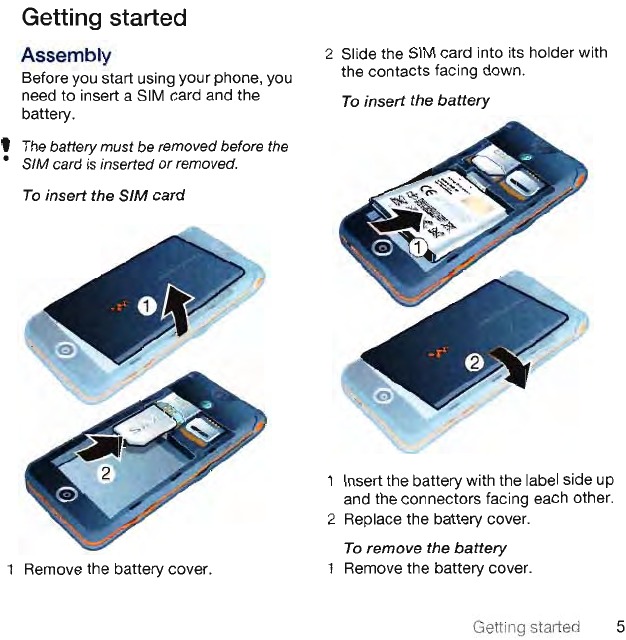 Getting started

Assembly

Before you start using your phone, you need to insert a SIM card and the battery.

The battery must be removed before the SIM card is inserted or removed.

To insert the SIM card

1

2

1 Remove the battery cover.

2 Slide the SIM card into its holder with the contacts facing down.

To insert the battery

1

2

1 Insert the battery with the label side up and the connectors facing each other.

2 Replace the battery cover.

To remove the battery

1 Remove the battery cover.

Getting started 5