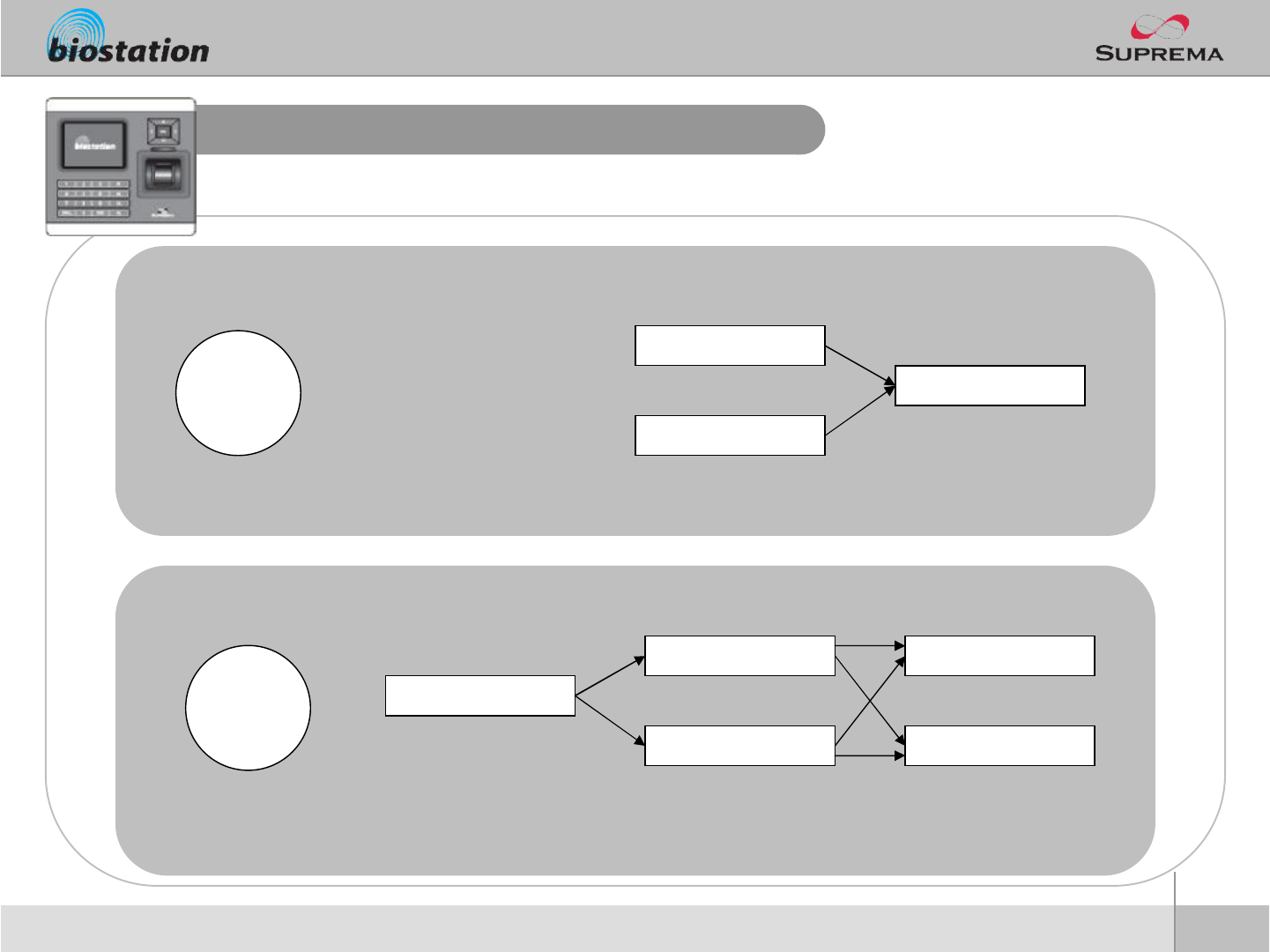 biostation

SUPREMA

biostation