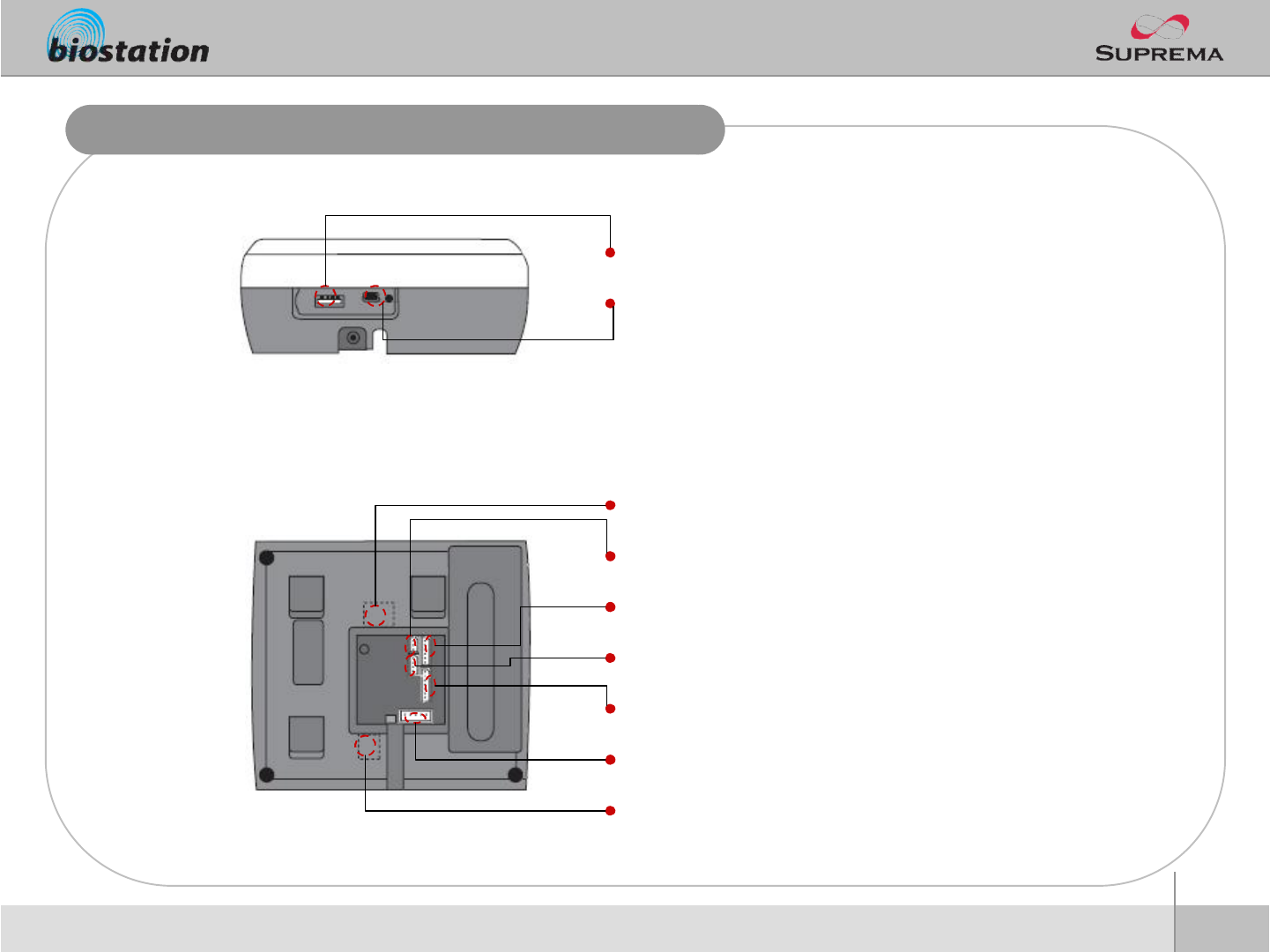 biostation

SUPREMA