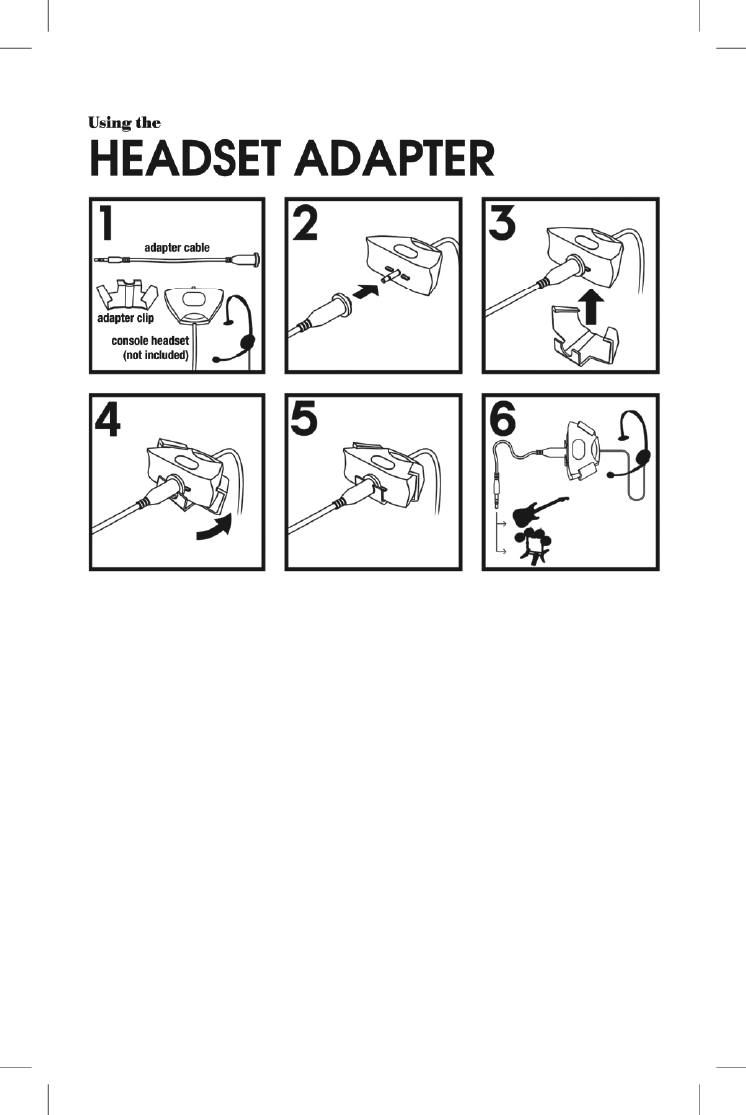 Using the
HEADSET ADAPTER

1
adapter cable
adapter clip
console headset (not included)

2

3

4

5

6