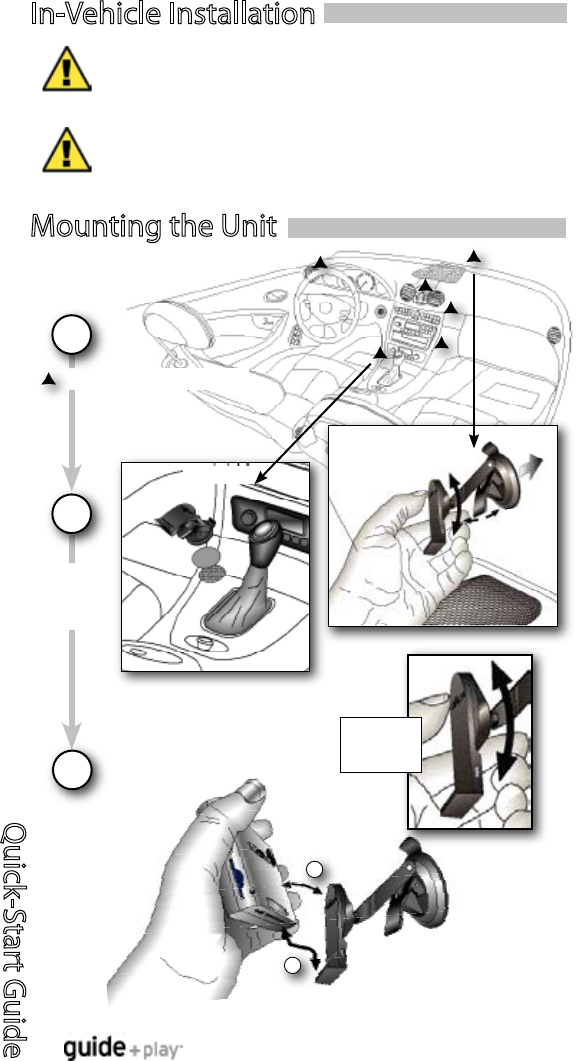 In-Vehicle Installation

Mounting the Unit

Quick-Start Guide

guide + play