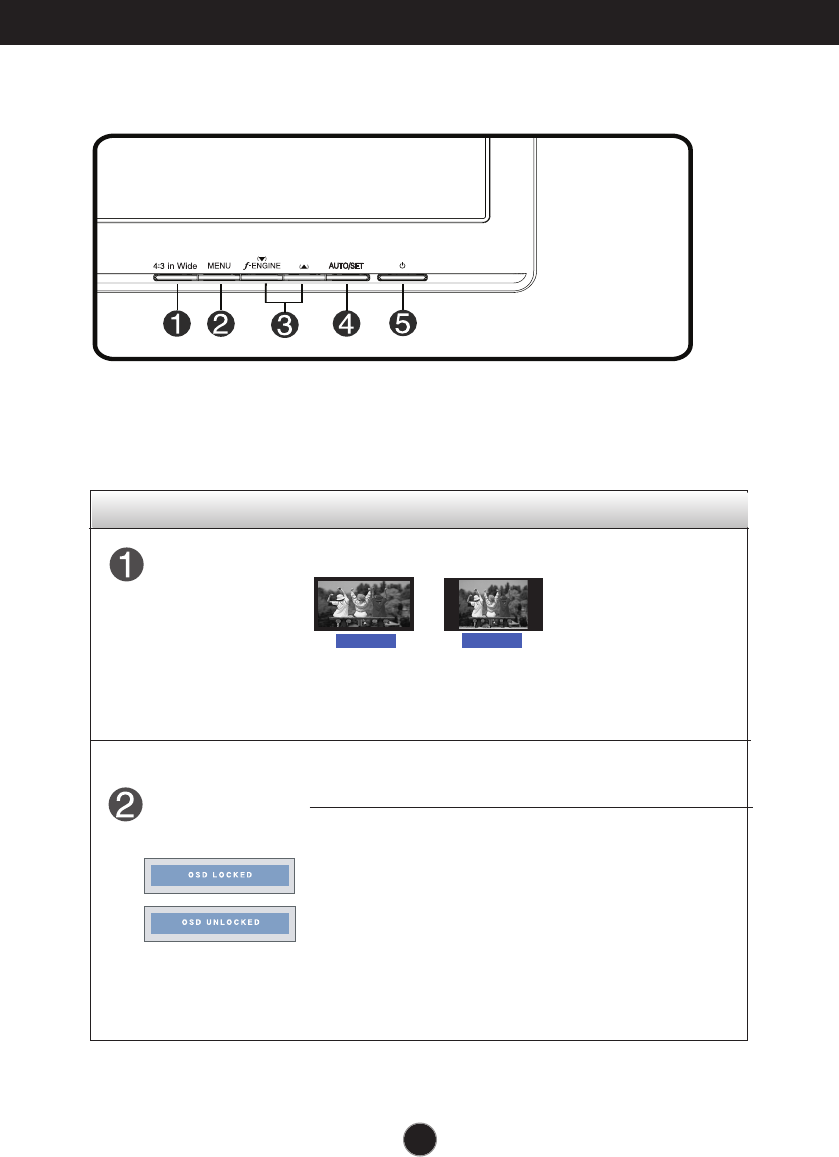 4:3 in Wide MENU $f$-ENGINE AUTO/SET

1 2 3 4 5

1

2

OSD LOCKED

OSD UNLOCKED