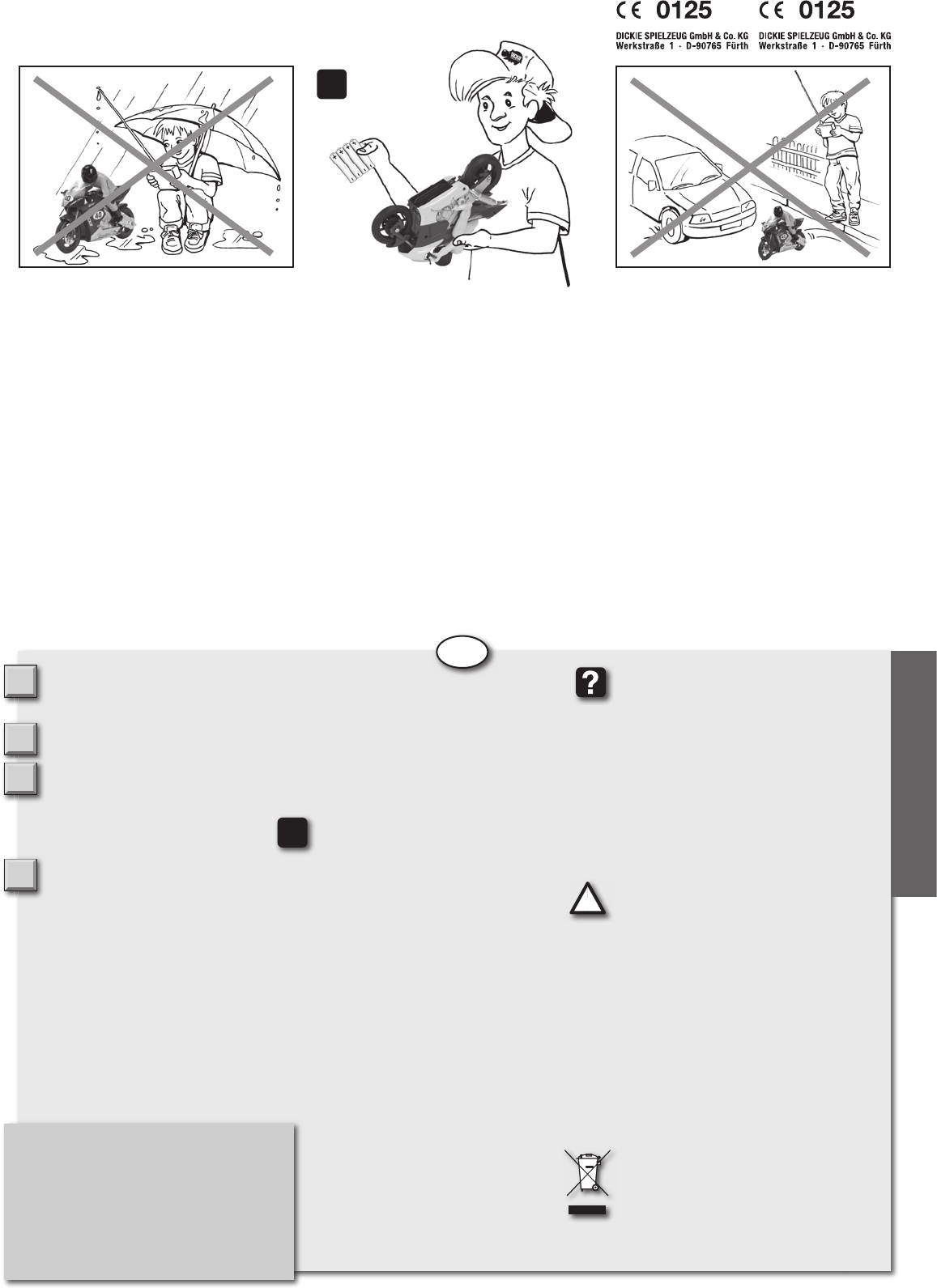 CE 0125
DICKIE SPIELZEUG GmbH & Co. KG
Werkstraße 1 · D-90765 Fürth

CE 0125
DICKIE SPIELZEUG GmbH & Co. KG
Werkstraße 1 · D-90765 Fürth

?

!