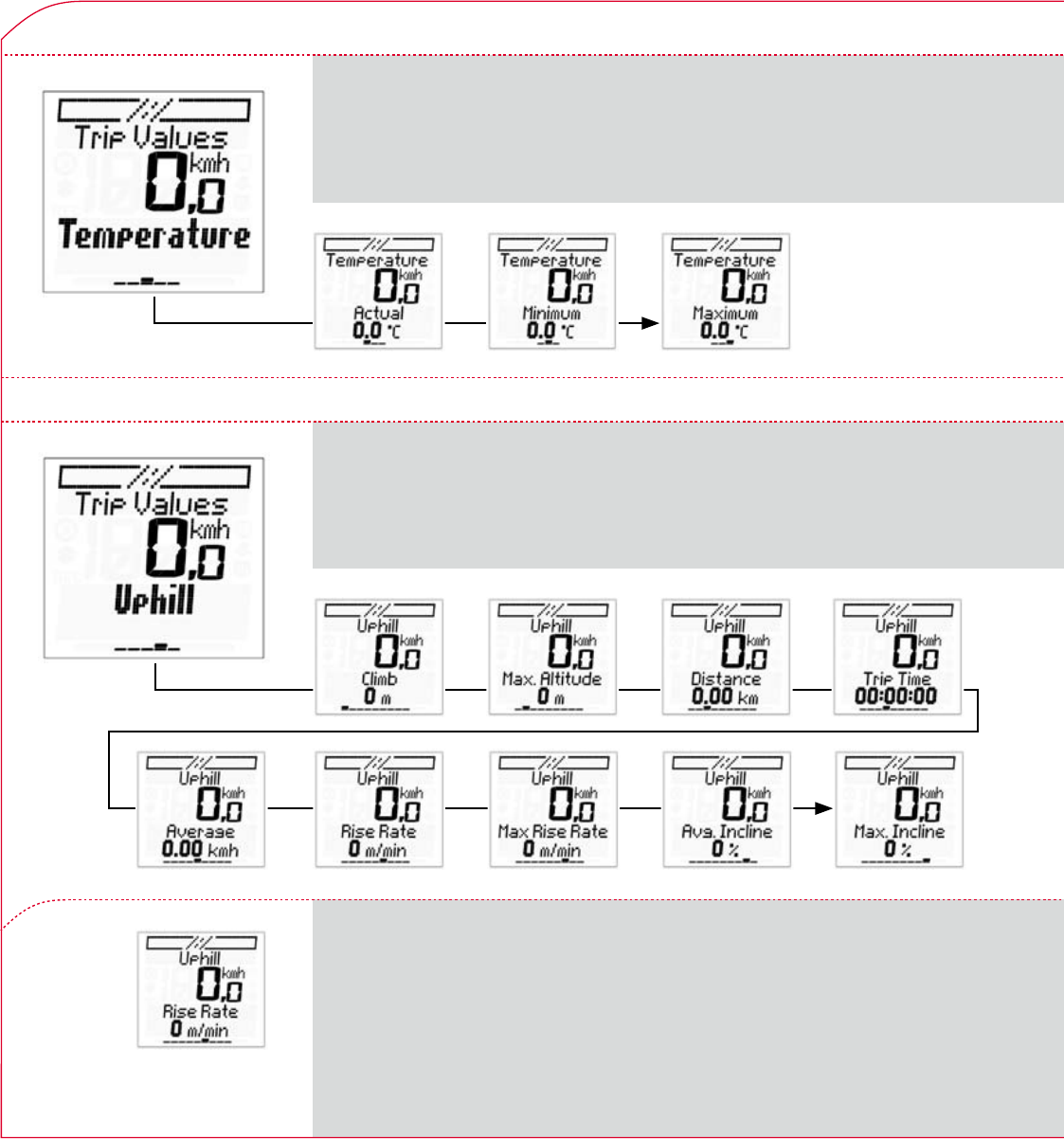 Trip Values
0,0 kmh
Temperature

Temperature
0,0 kmh
Actual
0.0 °C

Temperature
0,0 kmh
Minimum
0.0 °C

Temperature
0,0 kmh
Maximum
0.0 °C

Trip Values
0,0 kmh
Uphill

Uphill
0,0 kmh
Climb
0 m

Uphill
0,0 kmh
Max. Altitude
0 m

Uphill
0,0 kmh
Distance
0.00 km

Uphill
0,0 kmh
Trip Time
00:00:00

Uphill
0,0 kmh
Average
0.00 kmh

Uphill
0,0 kmh
Rise Rate
0 m/min

Uphill
0,0 kmh
Max Rise Rate
0 m/min

Uphill
0,0 kmh
Avg. Incline
0 %

Uphill
0,0 kmh
Max. Incline
0 %

Uphill
0,0 kmh
Rise Rate
0 m/min