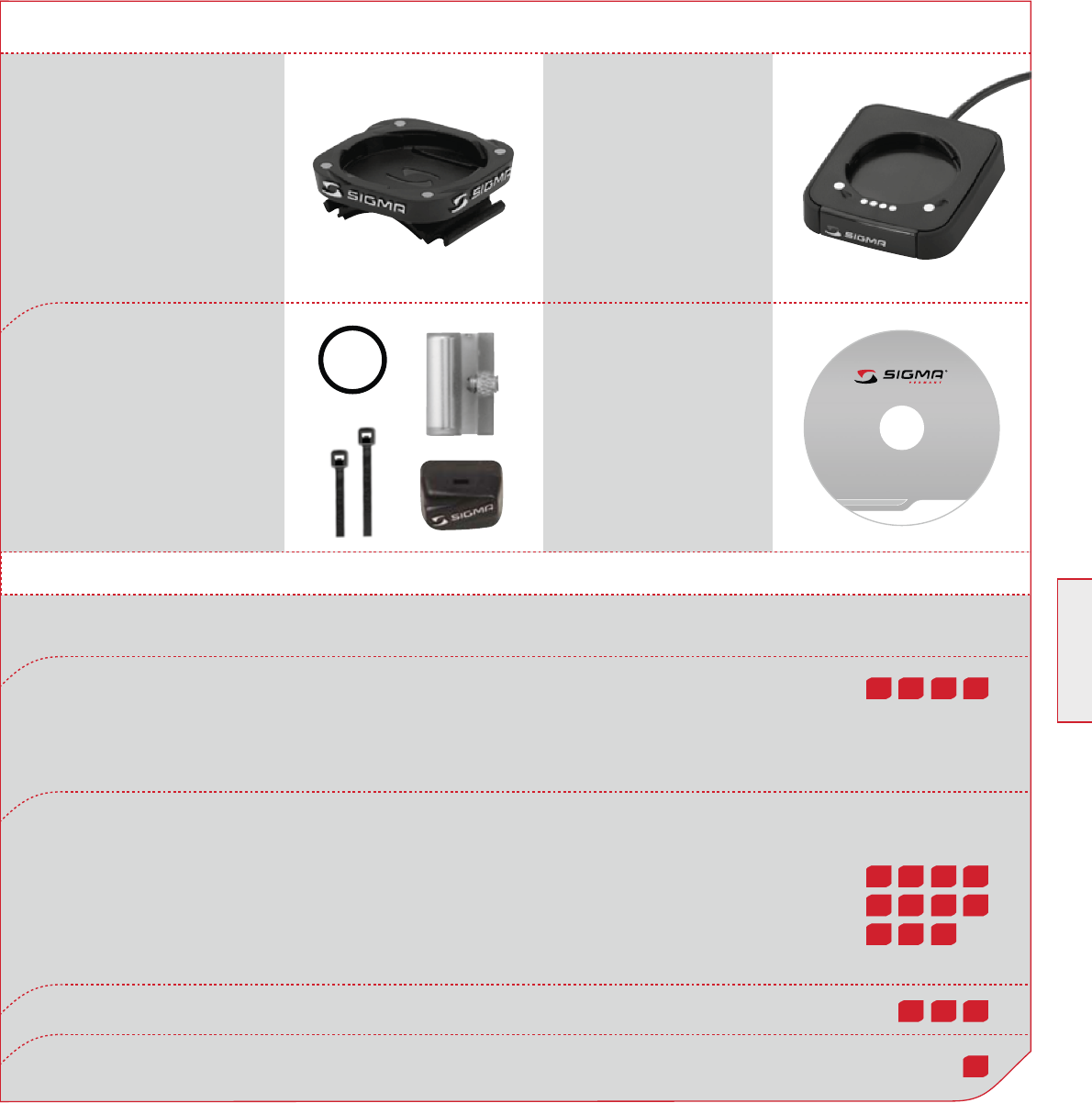 SIGMA

SIGMA

SIGMA

SIGMA

SIGMA