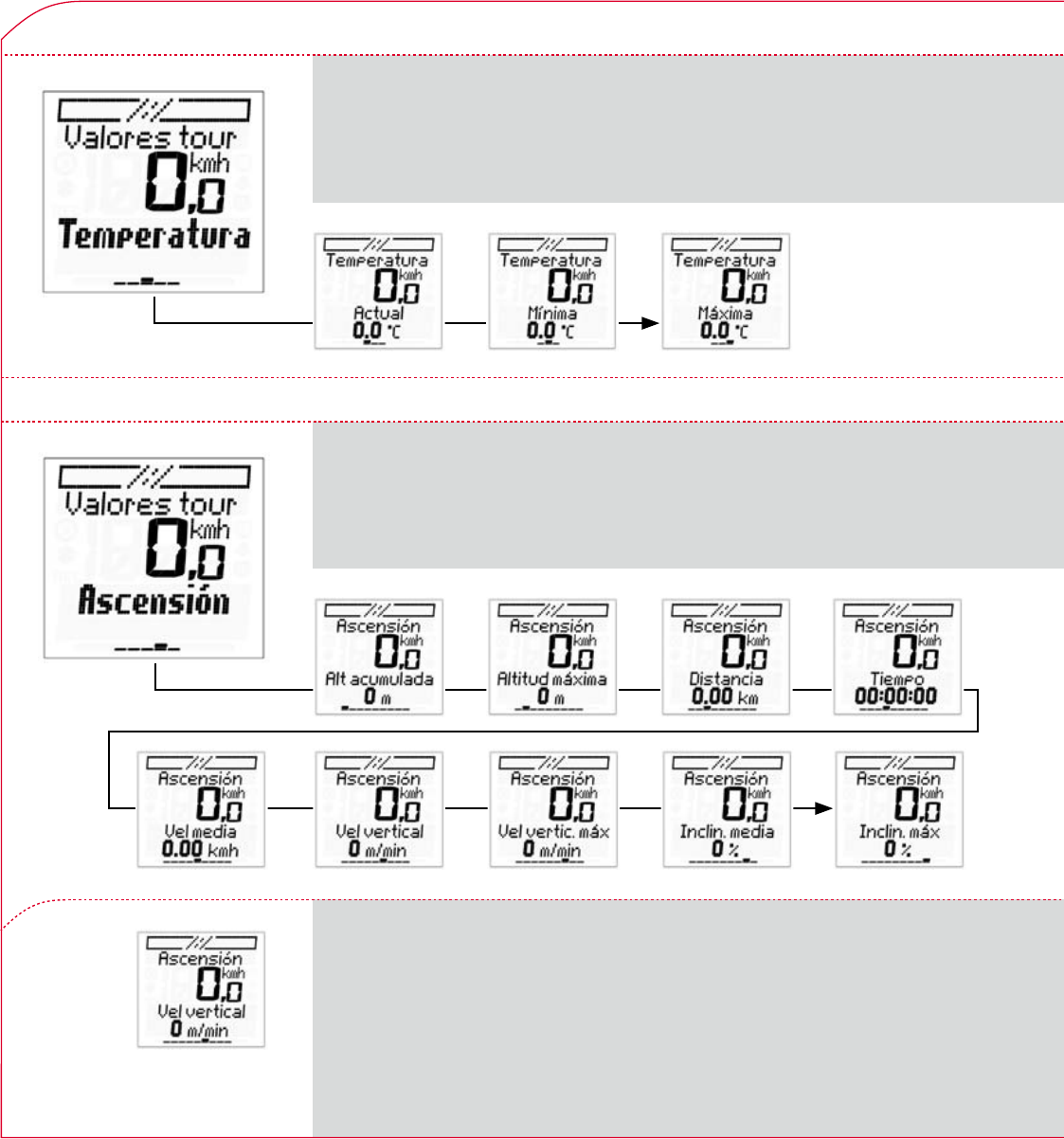 Valores tour
0,0 kmh
Temperatura

Temperatura
0,0 kmh
Actual
0.0 °C

Temperatura
0,0 kmh
Mínima
0.0 °C

Temperatura
0,0 kmh
Máxima
0.0 °C

Valores tour
0,0 kmh
Ascensión

Ascensión
0,0 kmh
Alt acumulada
0 m

Ascensión
0,0 kmh
Altitud máxima
0 m

Ascensión
0,0 kmh
Distancia
0.00 km

Ascensión
0,0 kmh
Tiempo
00:00:00

Ascensión
0,0 kmh
Vel media
0.00 kmh

Ascensión
0,0 kmh
Vel vertical
0 m/min

Ascensión
0,0 kmh
Vel vertic. máx
0 m/min

Ascensión
0,0 kmh
Inclin. media
0 %

Ascensión
0,0 kmh
Inclin. máx
0 %

Ascensión
0,0 kmh
Vel vertical
0 m/min