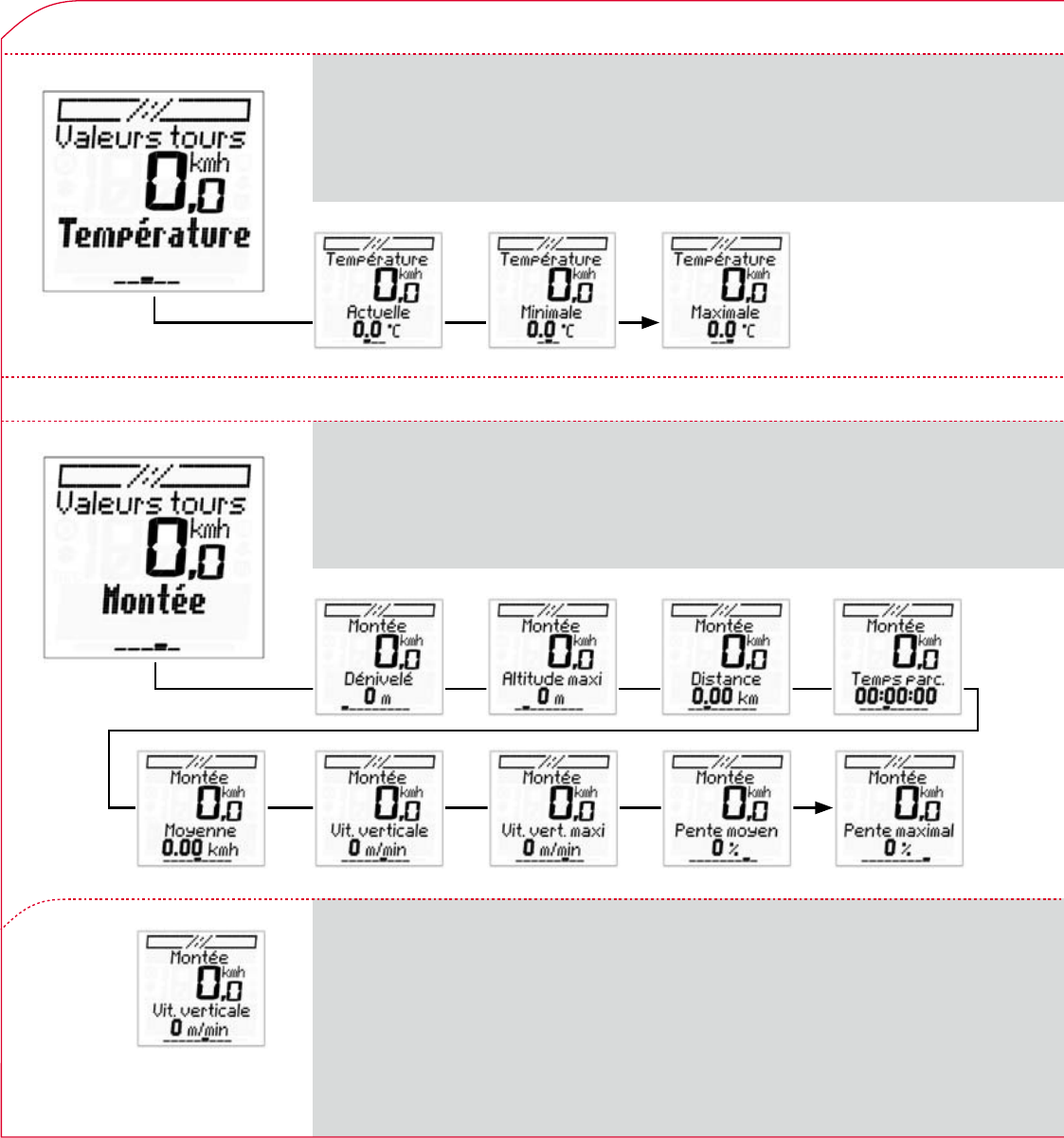 Valeurs tours
0,0 kmh
Température

Température
0,0 kmh
Actuelle
0.0 °C

Température
0,0 kmh
Minimale
0.0 °C

Température
0,0 kmh
Maximale
0.0 °C

Valeurs tours
0,0 kmh
Montée

Montée
0,0 kmh
Dénivelé
0 m

Montée
0,0 kmh
Altitude maxi
0 m

Montée
0,0 kmh
Distance
0.00 km

Montée
0,0 kmh
Temps parc.
00:00:00

Montée
0,0 kmh
Moyenne
0.00 kmh

Montée
0,0 kmh
Vit. verticale
0 m/min

Montée
0,0 kmh
Vit. vert. maxi
0 m/min

Montée
0,0 kmh
Pente moyen
0 %

Montée
0,0 kmh
Pente maximal
0 %

Montée
0,0 kmh
Vit. verticale
0 m/min