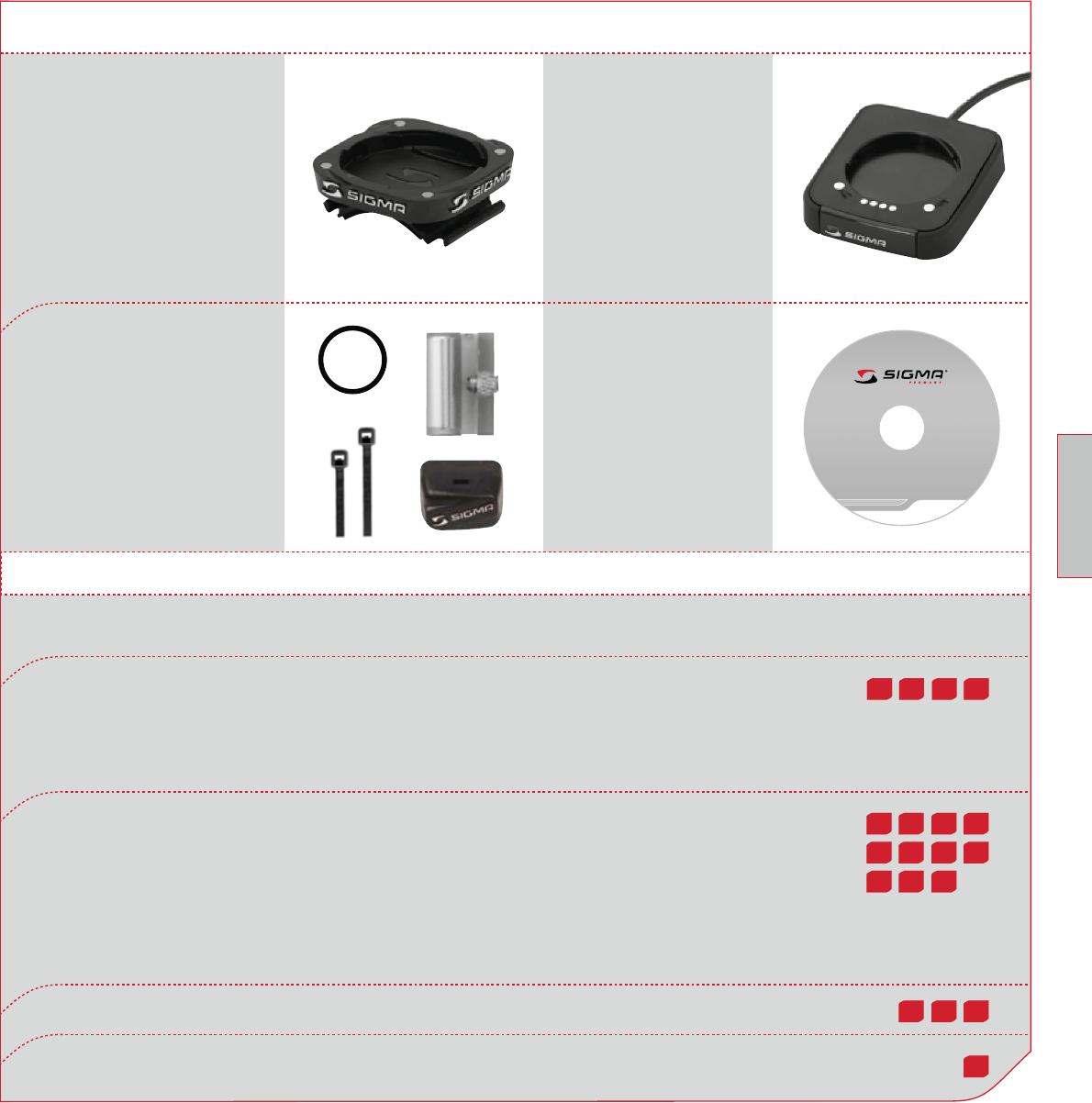 SIGMA SIGMA

SIGMA

SIGMA

SIGMA