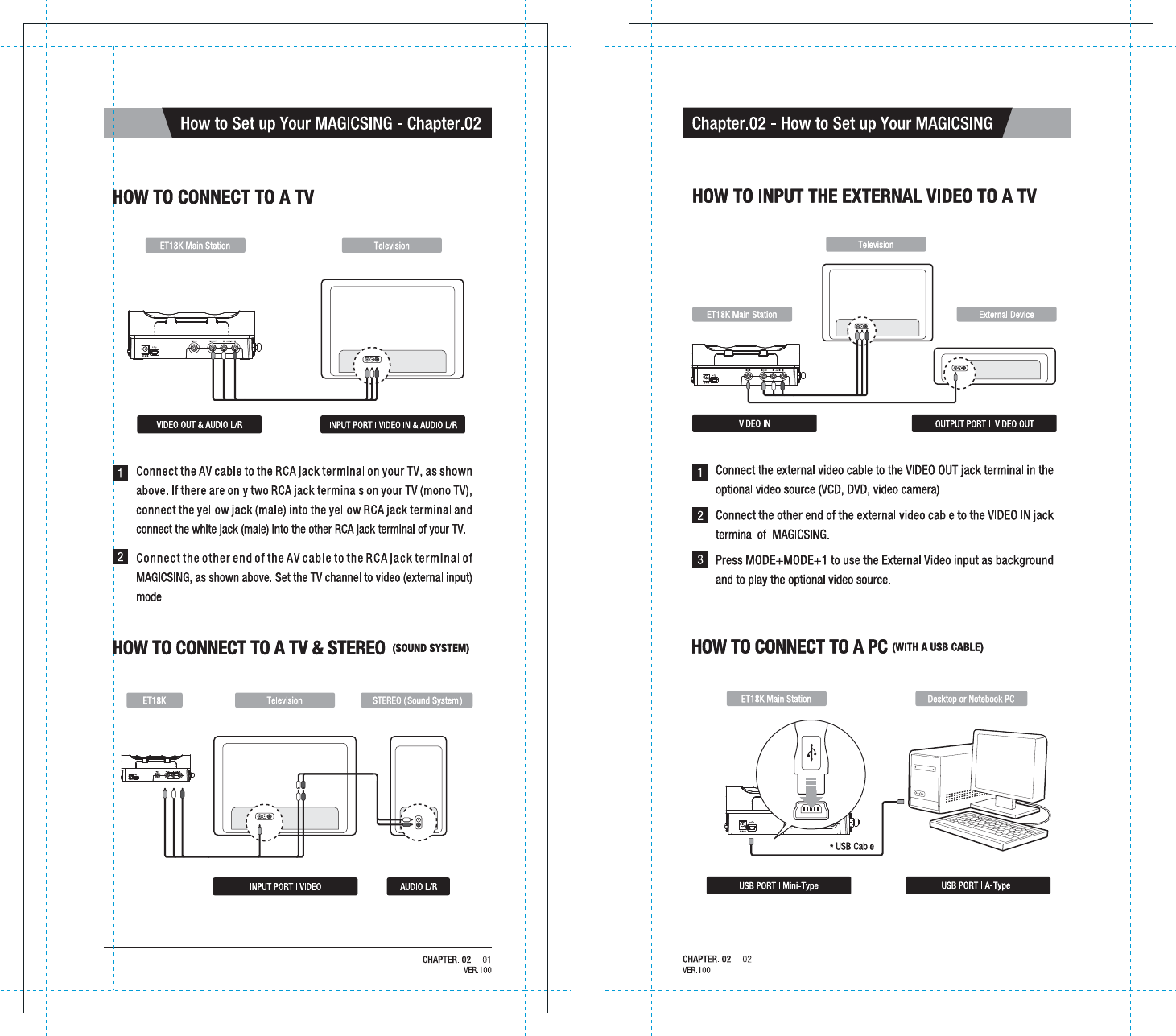 How to Set up Your MAGICSING - Chapter.02

HOW TO CONNECT TO A TV

ET18K Main Station

Television

VIDEO OUT & AUDIO L/R

INPUT PORT I VIDEO IN & AUDIO L/R

1 Connect the AV cable to the RCA jack terminal on your TV, as shown above. If there are only two RCA jack terminals on your TV (mono TV), connect the yellow jack (male) into the yellow RCA jack terminal and connect the white jack (male) into the other RCA jack terminal of your TV.

2 Connect the other end of the AV cable to the RCA jack terminal of MAGICSING, as shown above. Set the TV channel to video (external input) mode.

HOW TO CONNECT TO A TV & STEREO (SOUND SYSTEM)

ET18K

Television

STEREO ( Sound System )

INPUT PORT I VIDEO

AUDIO L/R

CHAPTER. 02 | 01
VER.100

Chapter.02 - How to Set up Your MAGICSING

HOW TO INPUT THE EXTERNAL VIDEO TO A TV

Television

ET18K Main Station

External Device

VIDEO IN

OUTPUT PORT I VIDEO OUT

1 Connect the external video cable to the VIDEO OUT jack terminal in the optional video source (VCD, DVD, video camera).

2 Connect the other end of the external video cable to the VIDEO IN jack terminal of MAGICSING.

3 Press MODE+MODE+1 to use the External Video input as background and to play the optional video source.

HOW TO CONNECT TO A PC (WITH A USB CABLE)

ET18K Main Station

Desktop or Notebook PC

* USB Cable

USB PORT I Mini-Type

USB PORT I A-Type

CHAPTER. 02 | 02
VER.100