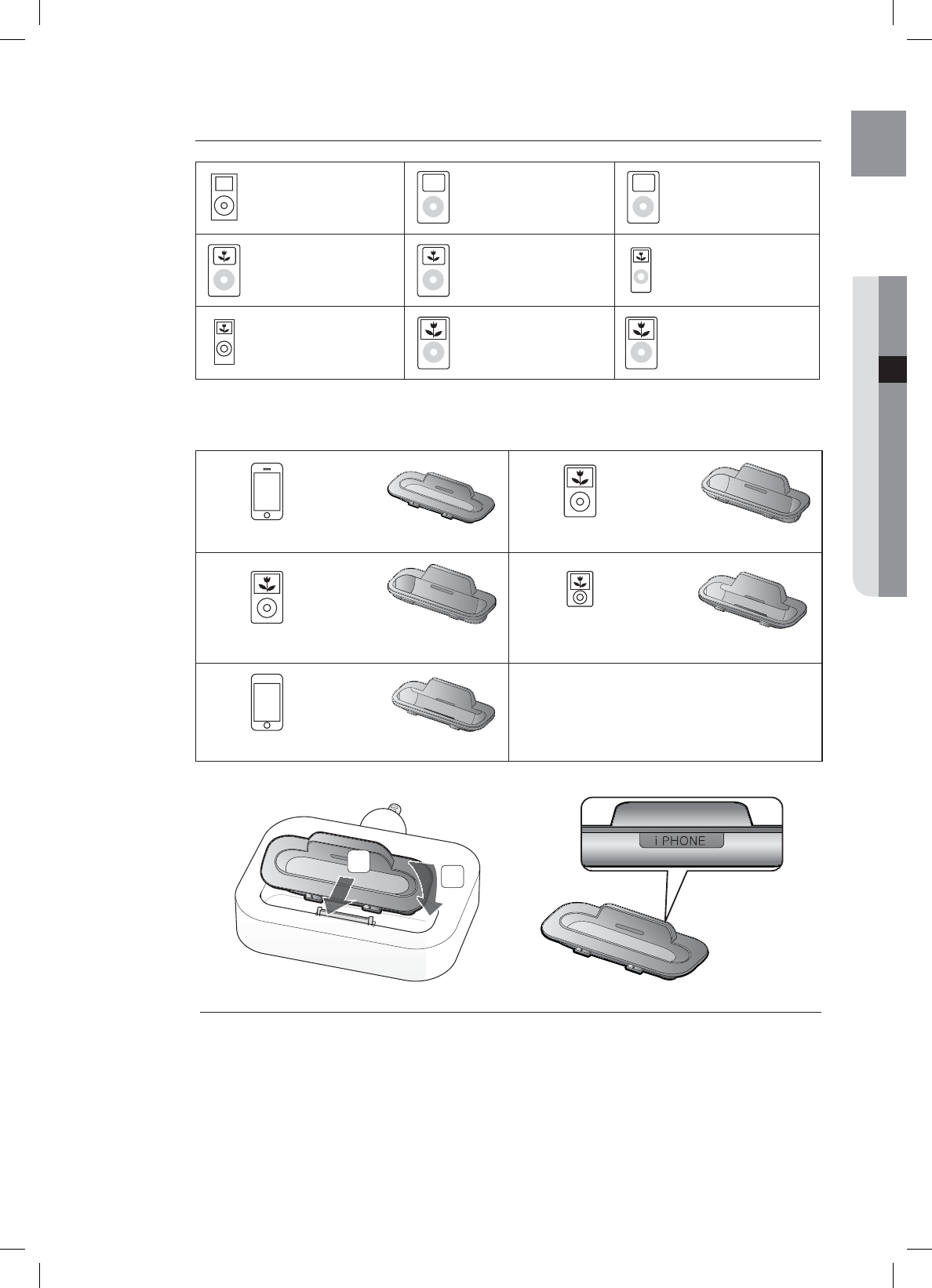 i PHONE