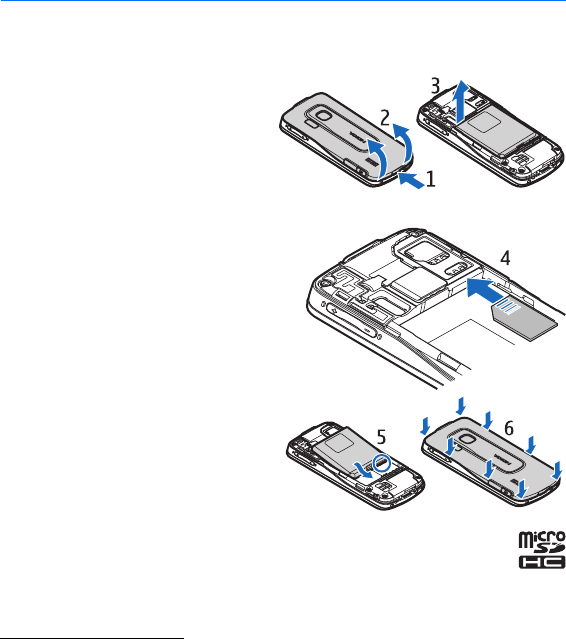 3
2
1
4
5
6
micro SD HC