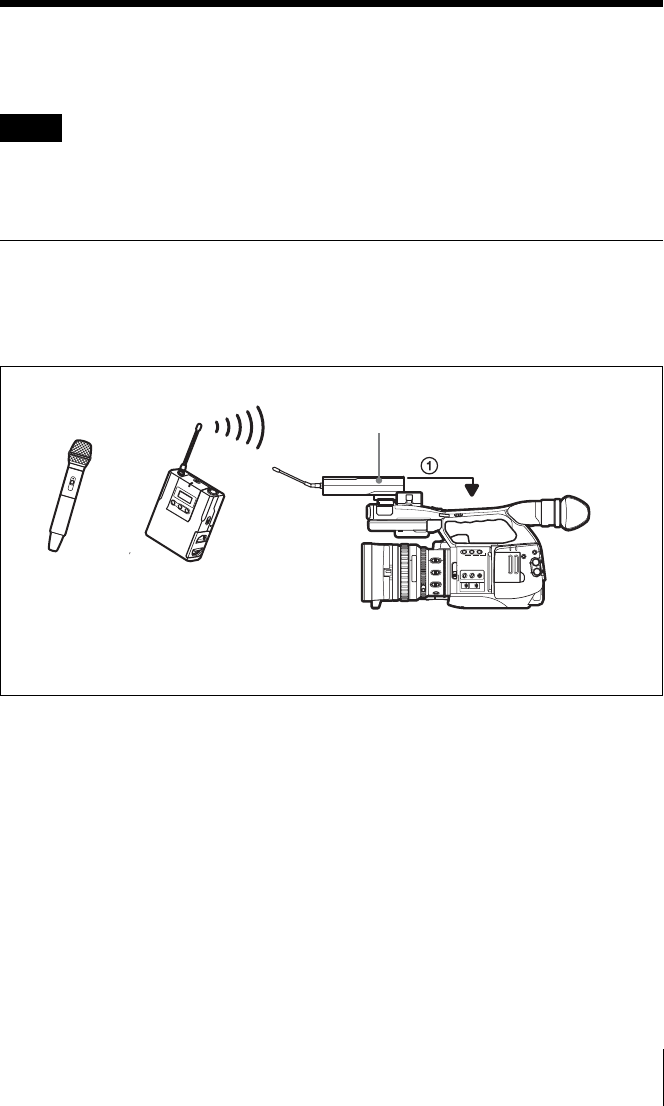 ①